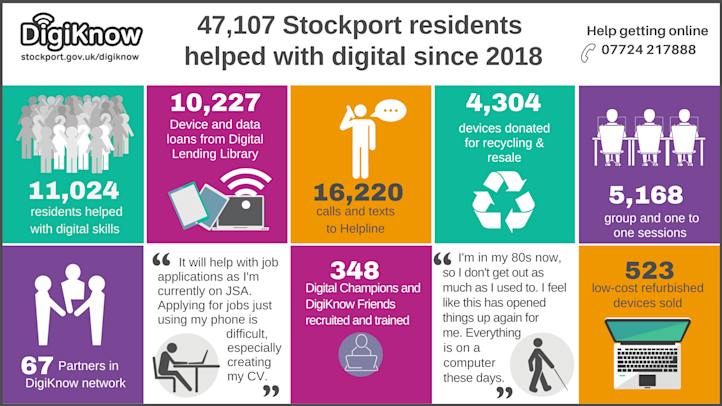 DigiKnow
stockport.gov.uk/digiknow

47,107 Stockport residents helped with digital since 2018

Help getting online
07724 217888

11,024
residents helped with digital skills

10,227
Device and data loans from Digital Lending Library

16,220
calls and texts to Helpline

4,304
devices donated for recycling & resale

5,168
group and one to one sessions

67 Partners in DigiKnow network

“ It will help with job applications as I'm currently on JSA. Applying for jobs just using my phone is difficult, especially creating my CV. ”

348
Digital Champions and DigiKnow Friends recruited and trained

“ I'm in my 80s now, so I don't get out as much as I used to. I feel like this has opened things up again for me. Everything is on a computer these days. ”

523
low-cost refurbished devices sold