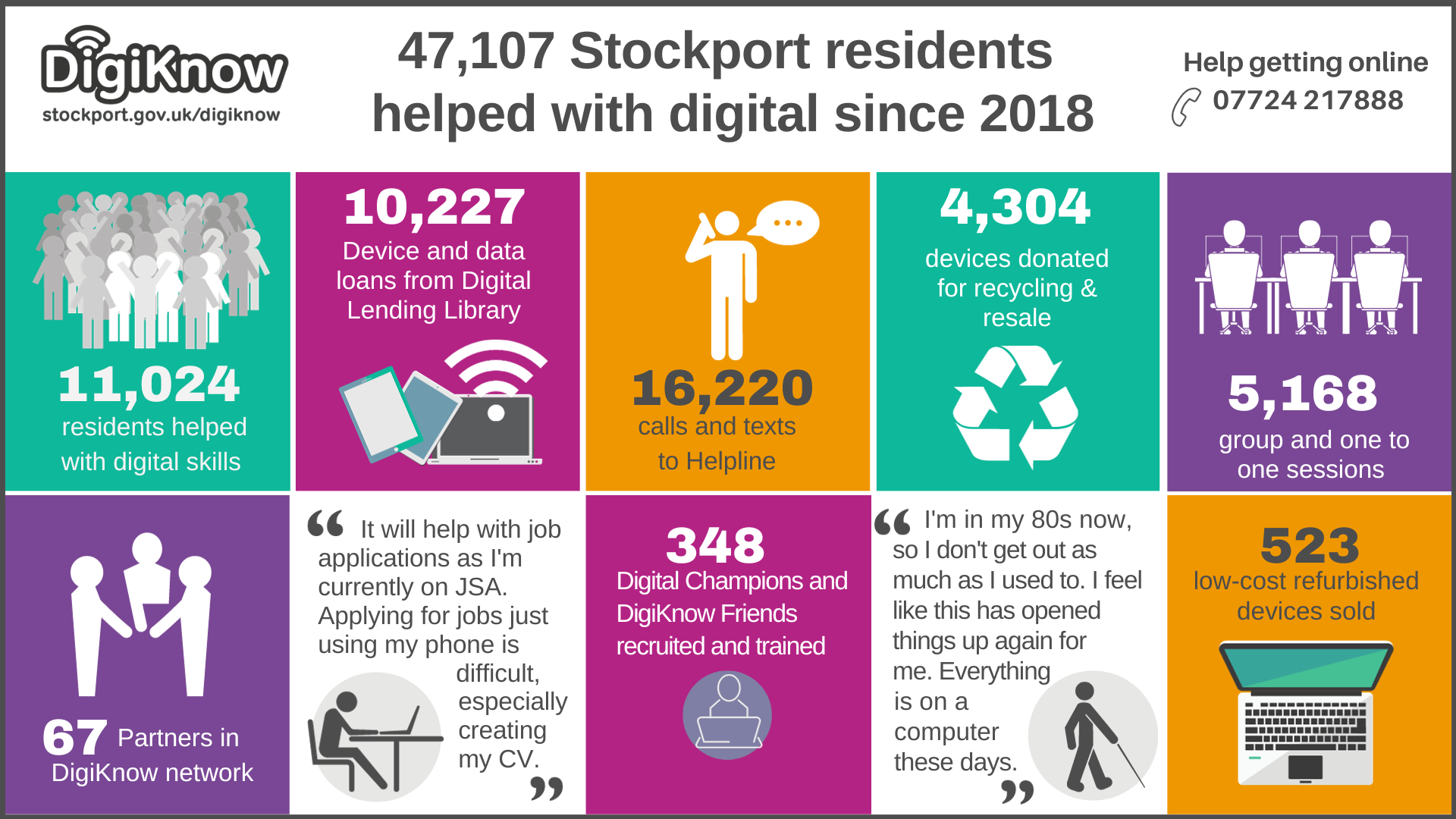 DigiKnow
stockport.gov.uk/digiknow

47,107 Stockport residents helped with digital since 2018

Help getting online
07724 217888

11,024
residents helped with digital skills

10,227
Device and data loans from Digital Lending Library

16,220
calls and texts to Helpline

4,304
devices donated for recycling & resale

5,168
group and one to one sessions

67 Partners in DigiKnow network

“ It will help with job applications as I'm currently on JSA. Applying for jobs just using my phone is difficult, especially creating my CV. ”

348
Digital Champions and DigiKnow Friends recruited and trained

“ I'm in my 80s now, so I don't get out as much as I used to. I feel like this has opened things up again for me. Everything is on a computer these days. ”

523
low-cost refurbished devices sold