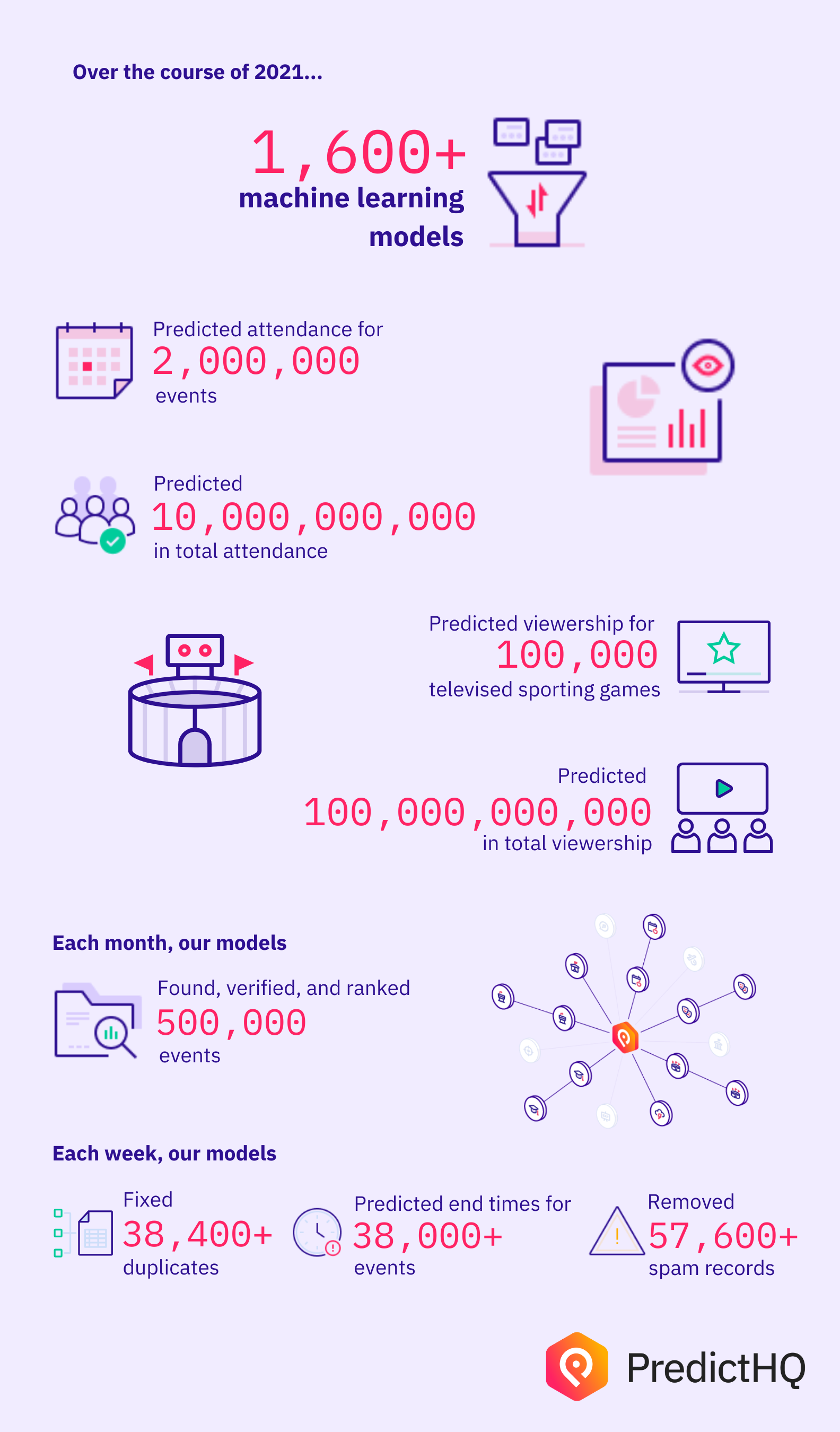 Over the course of 2021...

1,600+
machine learning models

Predicted attendance for
2,000,000
events

Predicted
10,000,000,000
in total attendance

Predicted viewership for
100,000
televised sporting games

Predicted
100,000,000,000
in total viewership

Each month, our models

Found, verified, and ranked
500,000
events

Each week, our models

Fixed
38,400+
duplicates

Predicted end times for
38,000+
events

Removed
57,600+
spam records

PredictHQ