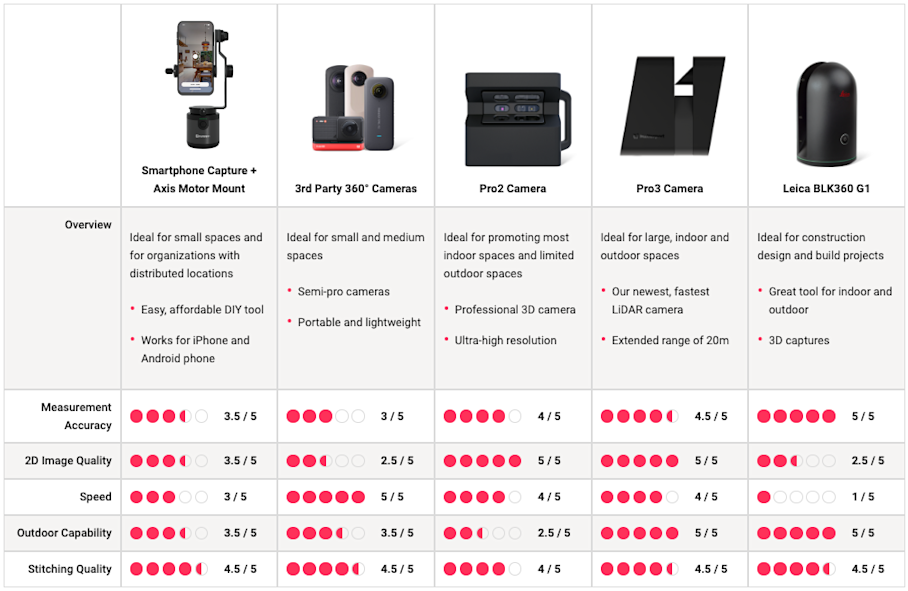 | | Smartphone Capture + Axis Motor Mount | 3rd Party 360° Cameras | Pro2 Camera | Pro3 Camera | Leica BLK360 G1 |
|---|---|---|---|---|---|
| Overview | Ideal for small spaces and for organizations with distributed locations • Easy, affordable DIY tool • Works for iPhone and Android phone | Ideal for small and medium spaces • Semi-pro cameras • Portable and lightweight | Ideal for promoting most indoor spaces and limited outdoor spaces • Professional 3D camera • Ultra-high resolution | Ideal for large, indoor and outdoor spaces • Our newest, fastest LiDAR camera • Extended range of 20m | Ideal for construction design and build projects • Great tool for indoor and outdoor • 3D captures |
| Measurement Accuracy | 3.5 / 5 | 3 / 5 | 4 / 5 | 4.5 / 5 | 5 / 5 |
| 2D Image Quality | 3.5 / 5 | 2.5 / 5 | 5 / 5 | 5 / 5 | 2.5 / 5 |
| Speed | 3 / 5 | 5 / 5 | 4 / 5 | 4 / 5 | 1 / 5 |
| Outdoor Capability | 3.5 / 5 | 3.5 / 5 | 2.5 / 5 | 5 / 5 | 5 / 5 |
| Stitching Quality | 4.5 / 5 | 4.5 / 5 | 4 / 5 | 4.5 / 5 | 4.5 / 5 |