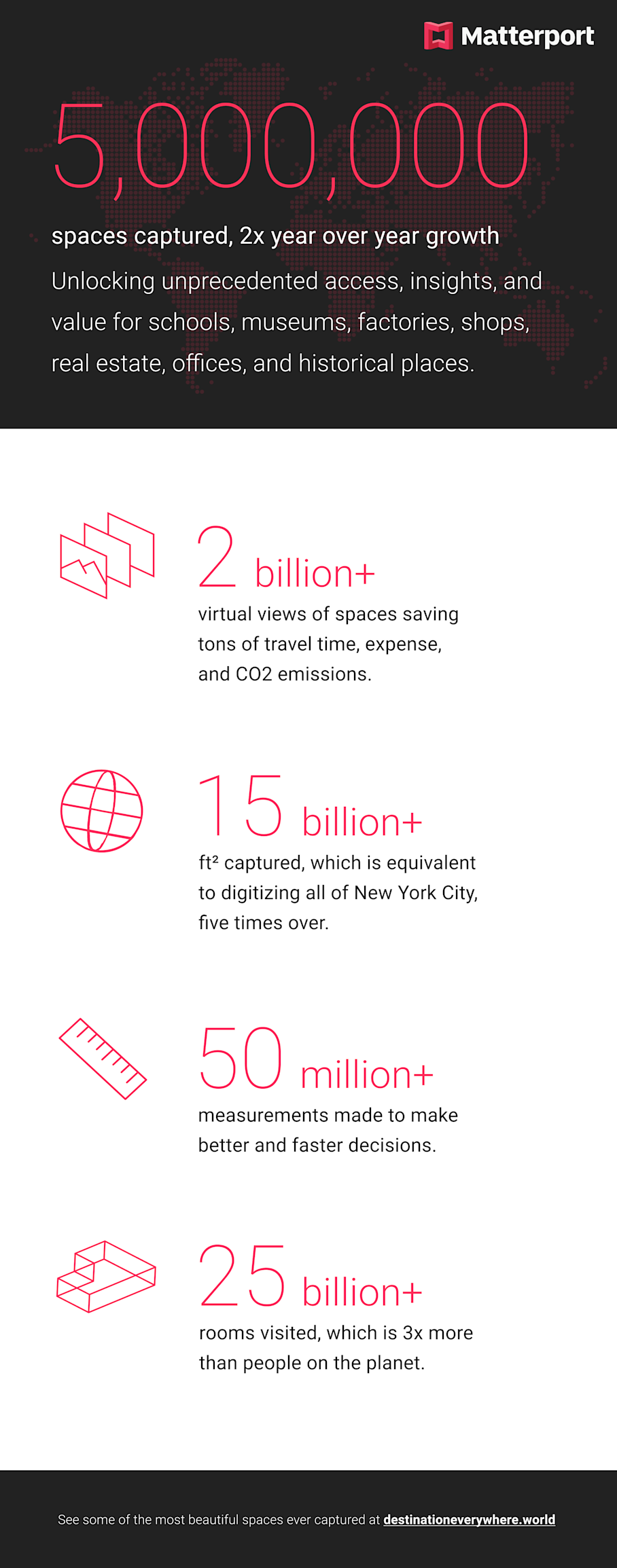 Matterport

5,000,000

spaces captured, 2x year over year growth

Unlocking unprecedented access, insights, and value for schools, museums, factories, shops, real estate, offices, and historical places.

2 billion+

virtual views of spaces saving tons of travel time, expense, and CO2 emissions.

15 billion+

ft² captured, which is equivalent to digitizing all of New York City, five times over.

50 million+

measurements made to make better and faster decisions.

25 billion+

rooms visited, which is 3x more than people on the planet.

See some of the most beautiful spaces ever captured at destinationeverywhere.world