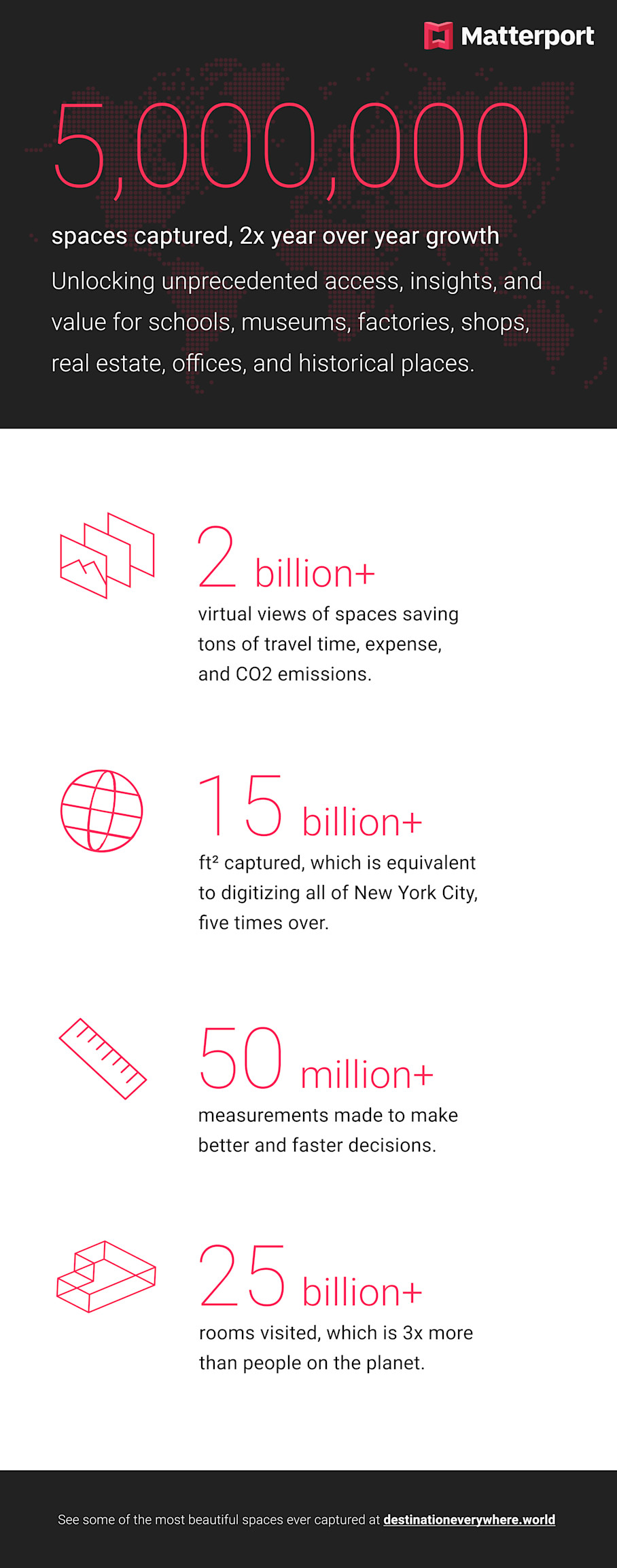 Matterport

5,000,000

spaces captured, 2x year over year growth

Unlocking unprecedented access, insights, and value for schools, museums, factories, shops, real estate, offices, and historical places.

2 billion+

virtual views of spaces saving tons of travel time, expense, and CO2 emissions.

15 billion+

ft² captured, which is equivalent to digitizing all of New York City, five times over.

50 million+

measurements made to make better and faster decisions.

25 billion+

rooms visited, which is 3x more than people on the planet.

See some of the most beautiful spaces ever captured at destinationeverywhere.world