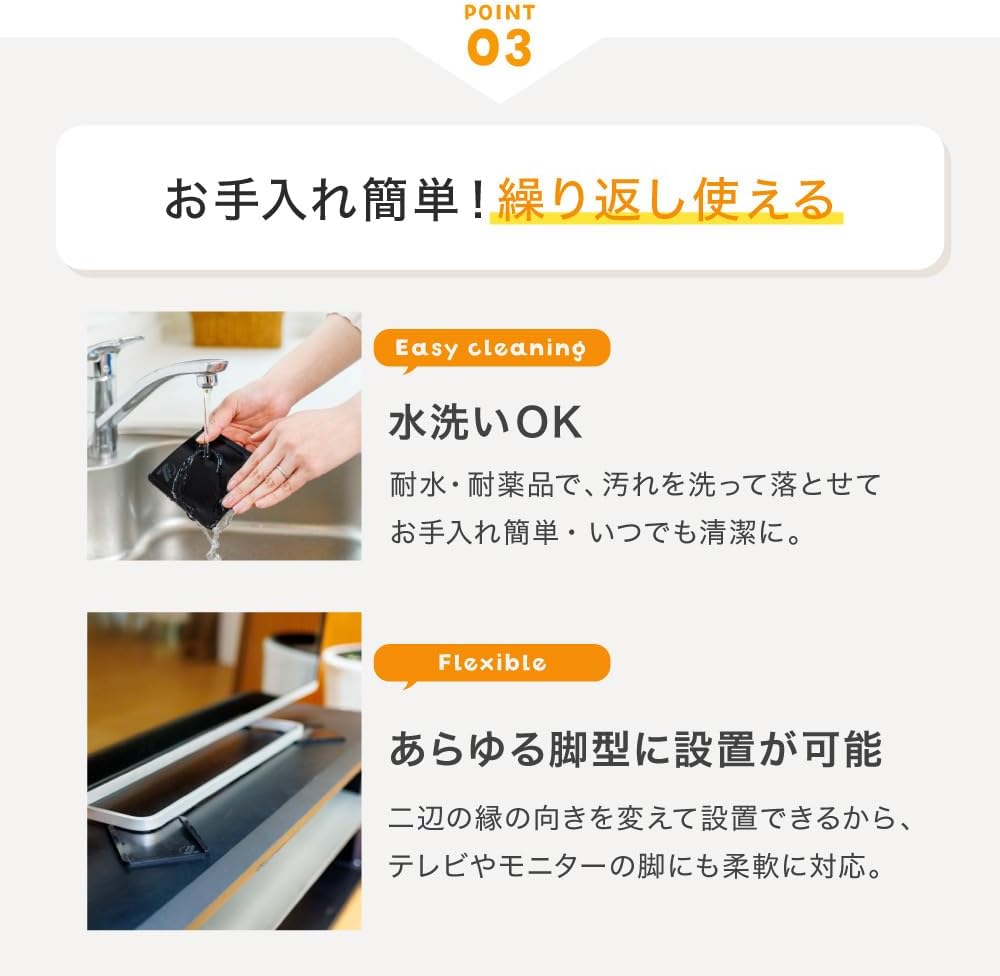 POINT
03

お手入れ簡単！繰り返し使える

Easy cleaning

水洗いOK

耐水・耐薬品で、汚れを洗って落とせて
お手入れ簡単・いつでも清潔に。

Flexible

あらゆる脚型に設置が可能

二辺の縁の向きを変えて設置できるから、
テレビやモニターの脚にも柔軟に対応。