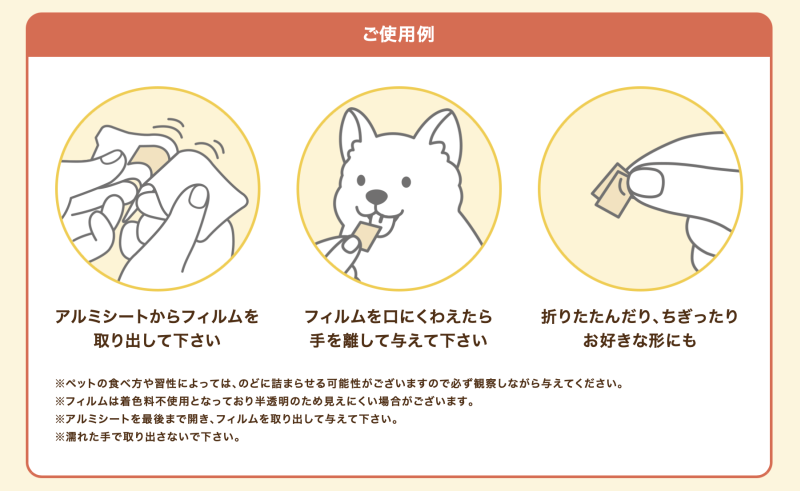 ご使用例

アルミシートからフィルムを取り出して下さい

フィルムを口にくわえたら手を離して与えて下さい

折りたたんだり、ちぎったりお好きな形にも

※ペットの食べ方や習性によっては、のどに詰まらせる可能性がございますので必ず観察しながら与えてください。
※フィルムは着色料不使用となっており半透明のため見えにくい場合がございます。
※アルミシートを最後まで開き、フィルムを取り出して与えて下さい。
※濡れた手で取り出さないで下さい。