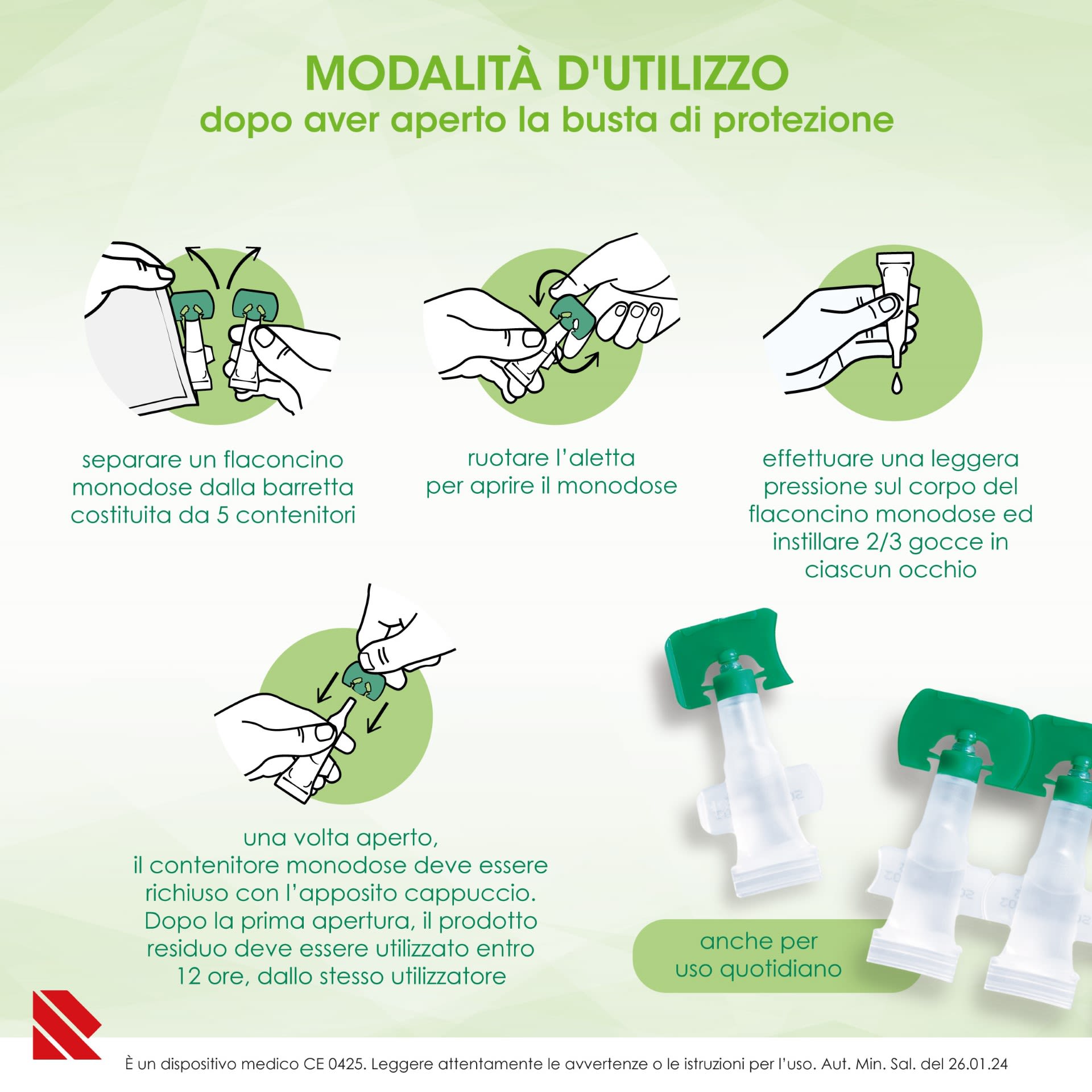 MODALITÀ D'UTILIZZO
dopo aver aperto la busta di protezione

separare un flaconcino monodose dalla barretta costituita da 5 contenitori

ruotare l'aletta per aprire il monodose

effettuare una leggera pressione sul corpo del flaconcino monodose ed instillare 2/3 gocce in ciascun occhio

una volta aperto, il contenitore monodose deve essere richiuso con l'apposito cappuccio. Dopo la prima apertura, il prodotto residuo deve essere utilizzato entro 12 ore, dallo stesso utilizzatore

anche per uso quotidiano

È un dispositivo medico CE 0425. Leggere attentamente le avvertenze o le istruzioni per l'uso. Aut. Min. Sal. del 26.01.24