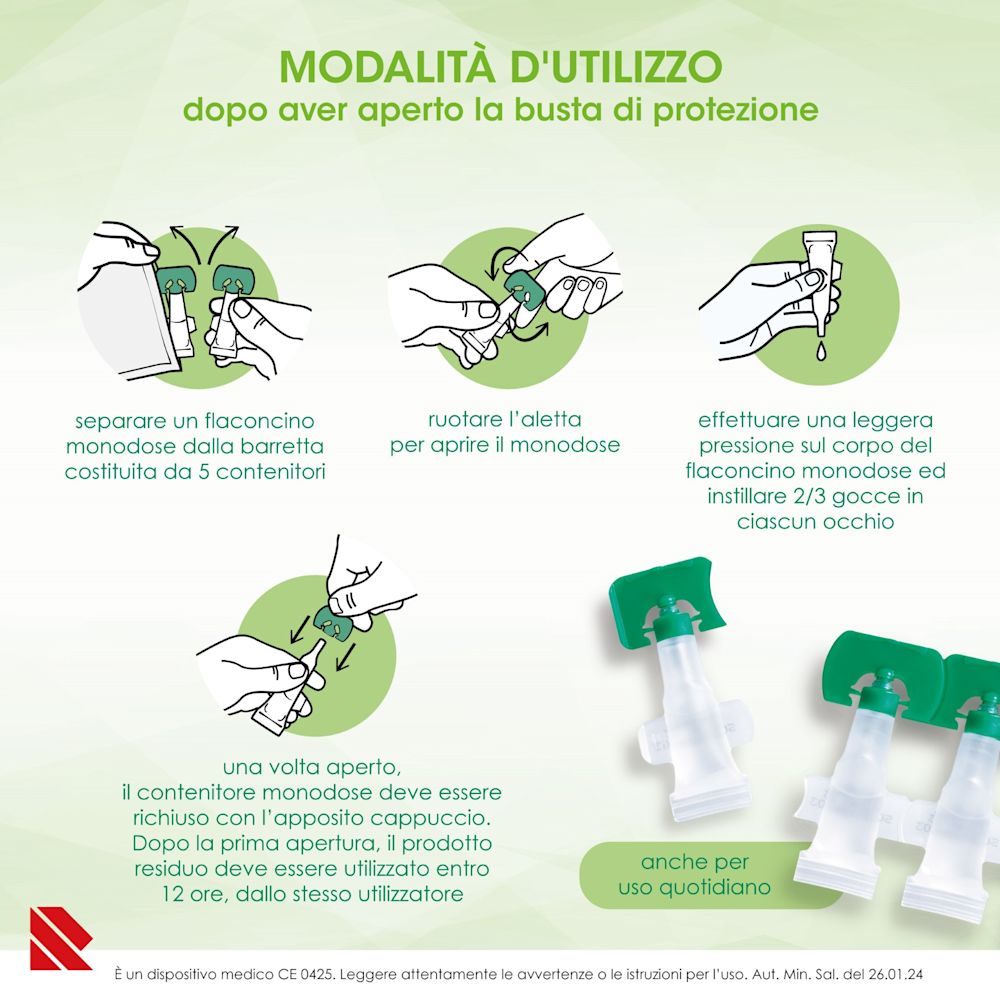 MODALITÀ D'UTILIZZO
dopo aver aperto la busta di protezione

separare un flaconcino monodose dalla barretta costituita da 5 contenitori

ruotare l'aletta per aprire il monodose

effettuare una leggera pressione sul corpo del flaconcino monodose ed instillare 2/3 gocce in ciascun occhio

una volta aperto, il contenitore monodose deve essere richiuso con l'apposito cappuccio. Dopo la prima apertura, il prodotto residuo deve essere utilizzato entro 12 ore, dallo stesso utilizzatore

anche per uso quotidiano

È un dispositivo medico CE 0425. Leggere attentamente le avvertenze o le istruzioni per l'uso. Aut. Min. Sal. del 26.01.24