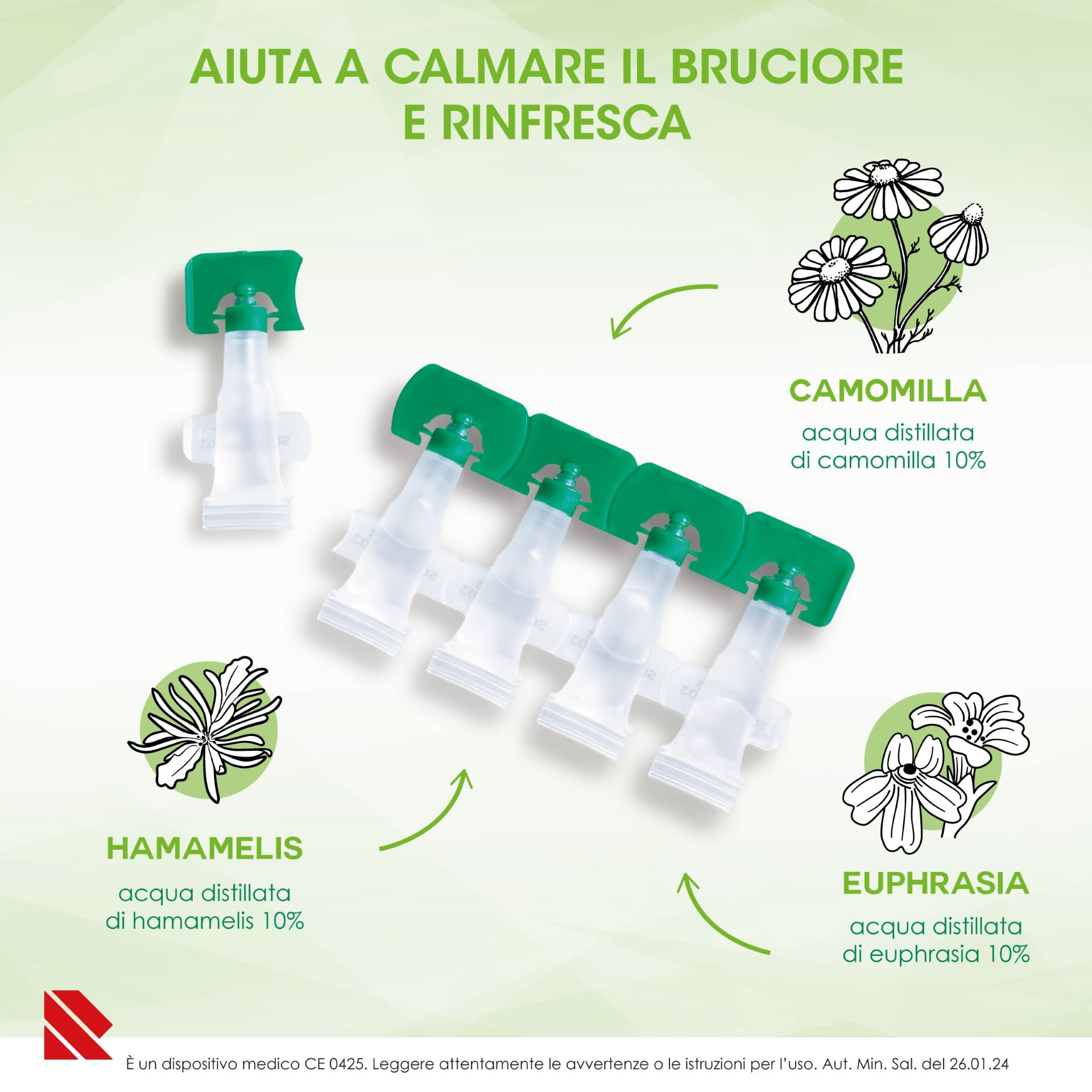 AIUTA A CALMARE IL BRUCIORE E RINFRESCA

CAMOMILLA

acqua distillata di camomilla 10%

HAMAMELIS

acqua distillata di hamamelis 10%

EUPHRASIA

acqua distillata di euphrasia 10%

È un dispositivo medico CE 0425. Leggere attentamente le avvertenze o le istruzioni per l'uso. Aut. Min. Sal. del 26.01.24