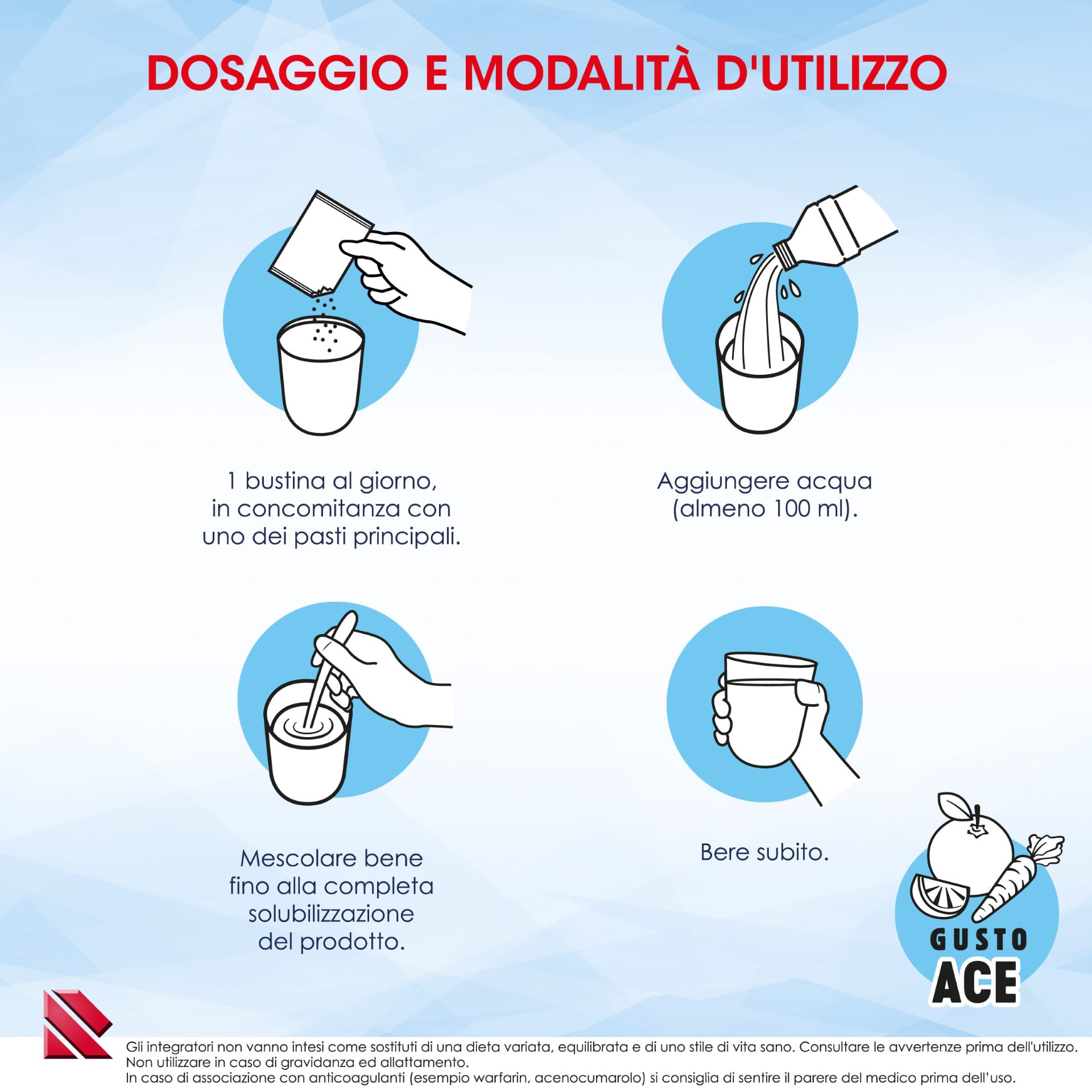 DOSAGGIO E MODALITÀ D'UTILIZZO

1 bustina al giorno, in concomitanza con uno dei pasti principali.

Aggiungere acqua (almeno 100 ml).

Mescolare bene fino alla completa solubilizzazione del prodotto.

Bere subito.

GUSTO ACE

Gli integratori non vanno intesi come sostituti di una dieta variata, equilibrata e di uno stile di vita sano. Consultare le avvertenze prima dell'utilizzo.
Non utilizzare in caso di gravidanza ed allattamento.
In caso di associazione con anticoagulanti (esempio warfarin, acenocumarolo) si consiglia di sentire il parere del medico prima dell'uso.