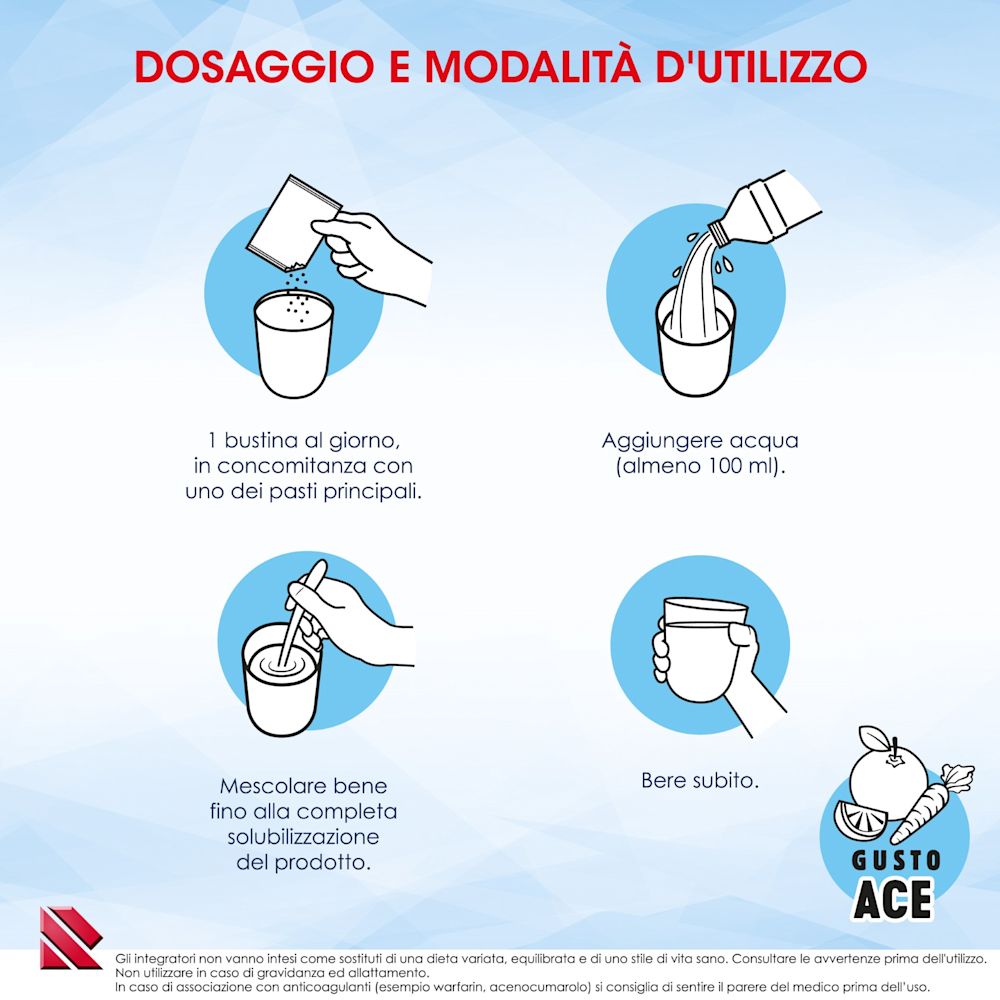 DOSAGGIO E MODALITÀ D'UTILIZZO

1 bustina al giorno, in concomitanza con uno dei pasti principali.

Aggiungere acqua (almeno 100 ml).

Mescolare bene fino alla completa solubilizzazione del prodotto.

Bere subito.

GUSTO ACE

Gli integratori non vanno intesi come sostituti di una dieta variata, equilibrata e di uno stile di vita sano. Consultare le avvertenze prima dell'utilizzo.
Non utilizzare in caso di gravidanza ed allattamento.
In caso di associazione con anticoagulanti (esempio warfarin, acenocumarolo) si consiglia di sentire il parere del medico prima dell'uso.