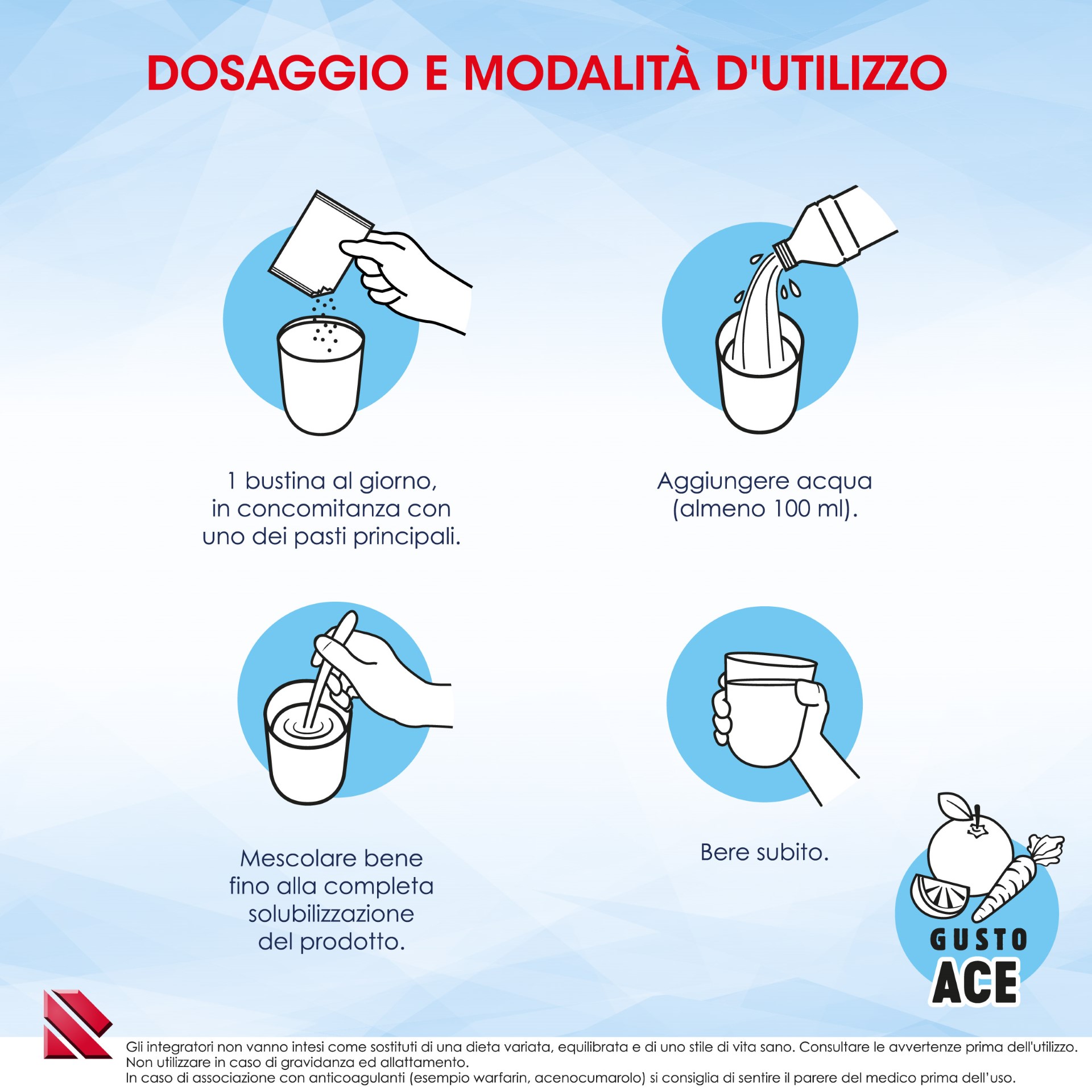 DOSAGGIO E MODALITÀ D'UTILIZZO

1 bustina al giorno, in concomitanza con uno dei pasti principali.

Aggiungere acqua (almeno 100 ml).

Mescolare bene fino alla completa solubilizzazione del prodotto.

Bere subito.

GUSTO ACE

Gli integratori non vanno intesi come sostituti di una dieta variata, equilibrata e di uno stile di vita sano. Consultare le avvertenze prima dell'utilizzo.
Non utilizzare in caso di gravidanza ed allattamento.
In caso di associazione con anticoagulanti (esempio warfarin, acenocumarolo) si consiglia di sentire il parere del medico prima dell'uso.