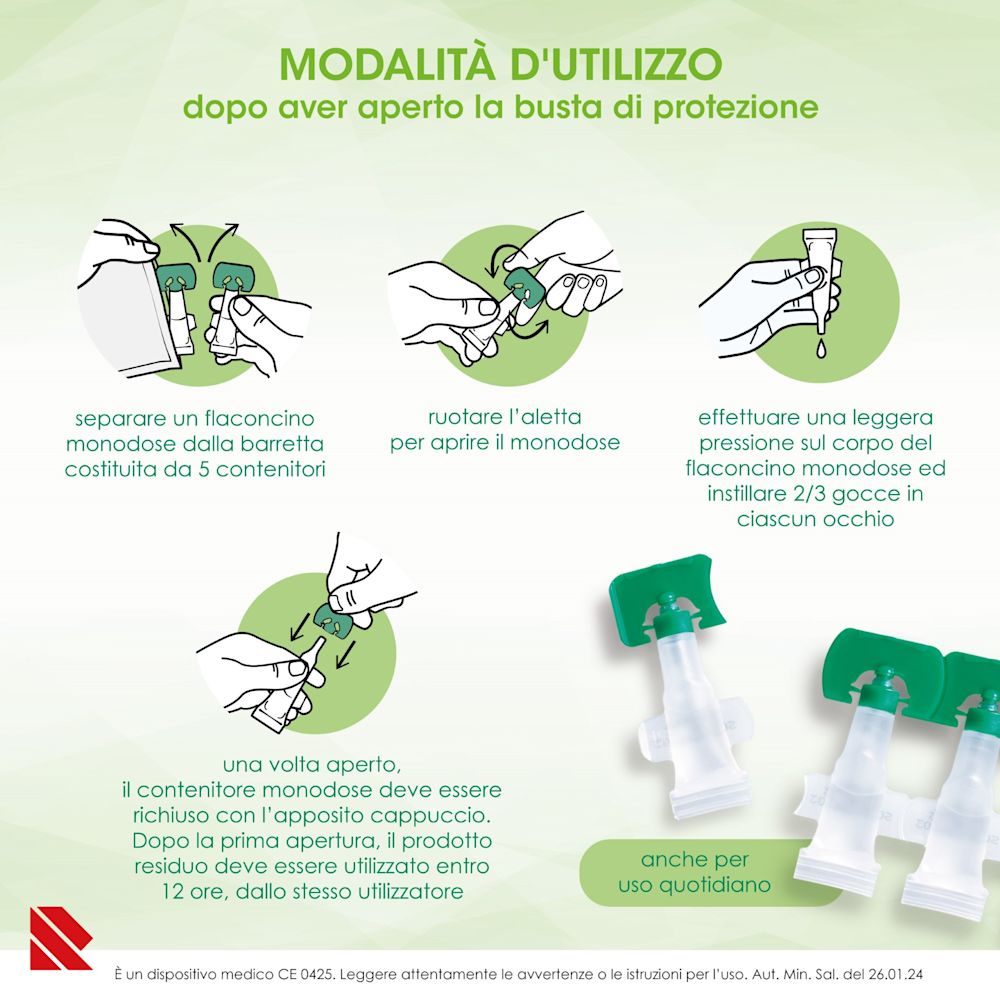 MODALITÀ D'UTILIZZO
dopo aver aperto la busta di protezione

separare un flaconcino monodose dalla barretta costituita da 5 contenitori

ruotare l'aletta per aprire il monodose

effettuare una leggera pressione sul corpo del flaconcino monodose ed instillare 2/3 gocce in ciascun occhio

una volta aperto, il contenitore monodose deve essere richiuso con l'apposito cappuccio. Dopo la prima apertura, il prodotto residuo deve essere utilizzato entro 12 ore, dallo stesso utilizzatore

anche per uso quotidiano

È un dispositivo medico CE 0425. Leggere attentamente le avvertenze o le istruzioni per l'uso. Aut. Min. Sal. del 26.01.24