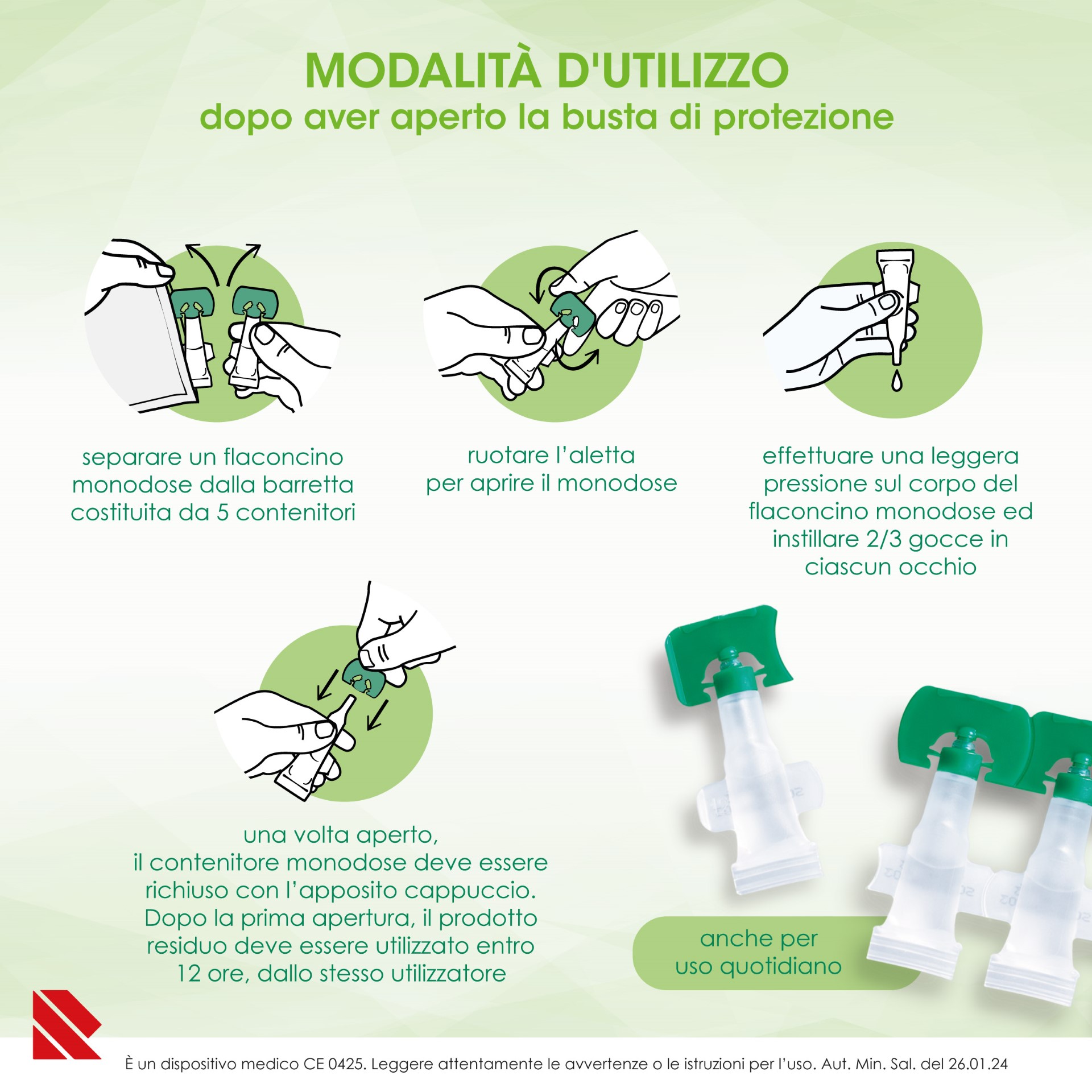 MODALITÀ D'UTILIZZO
dopo aver aperto la busta di protezione

separare un flaconcino monodose dalla barretta costituita da 5 contenitori

ruotare l'aletta per aprire il monodose

effettuare una leggera pressione sul corpo del flaconcino monodose ed instillare 2/3 gocce in ciascun occhio

una volta aperto, il contenitore monodose deve essere richiuso con l'apposito cappuccio. Dopo la prima apertura, il prodotto residuo deve essere utilizzato entro 12 ore, dallo stesso utilizzatore

anche per uso quotidiano

È un dispositivo medico CE 0425. Leggere attentamente le avvertenze o le istruzioni per l'uso. Aut. Min. Sal. del 26.01.24