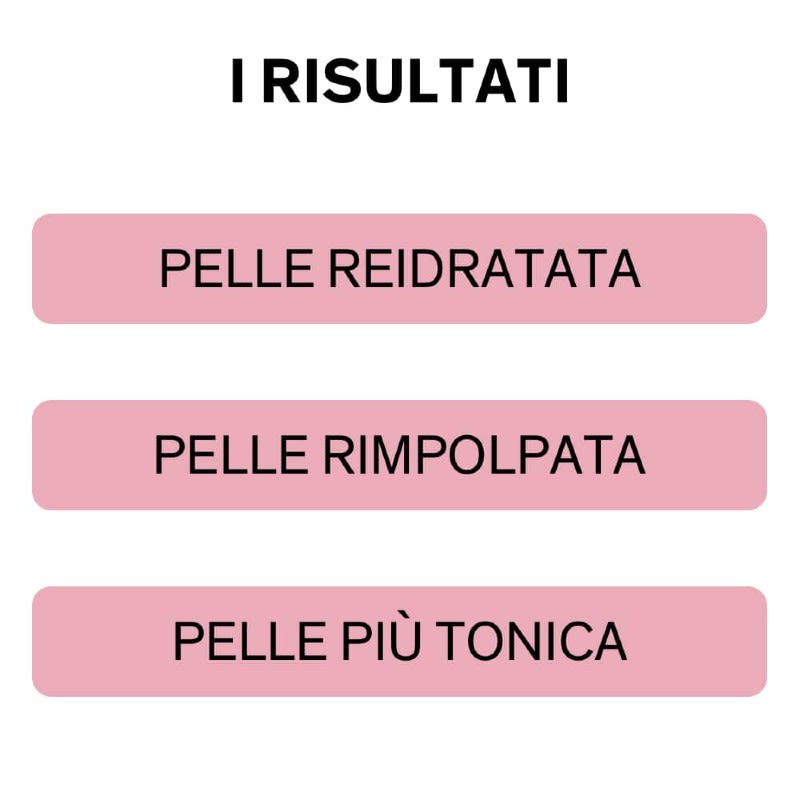 I RISULTATI

PELLE REIDRATATA

PELLE RIMPOLPATA

PELLE PIÙ TONICA