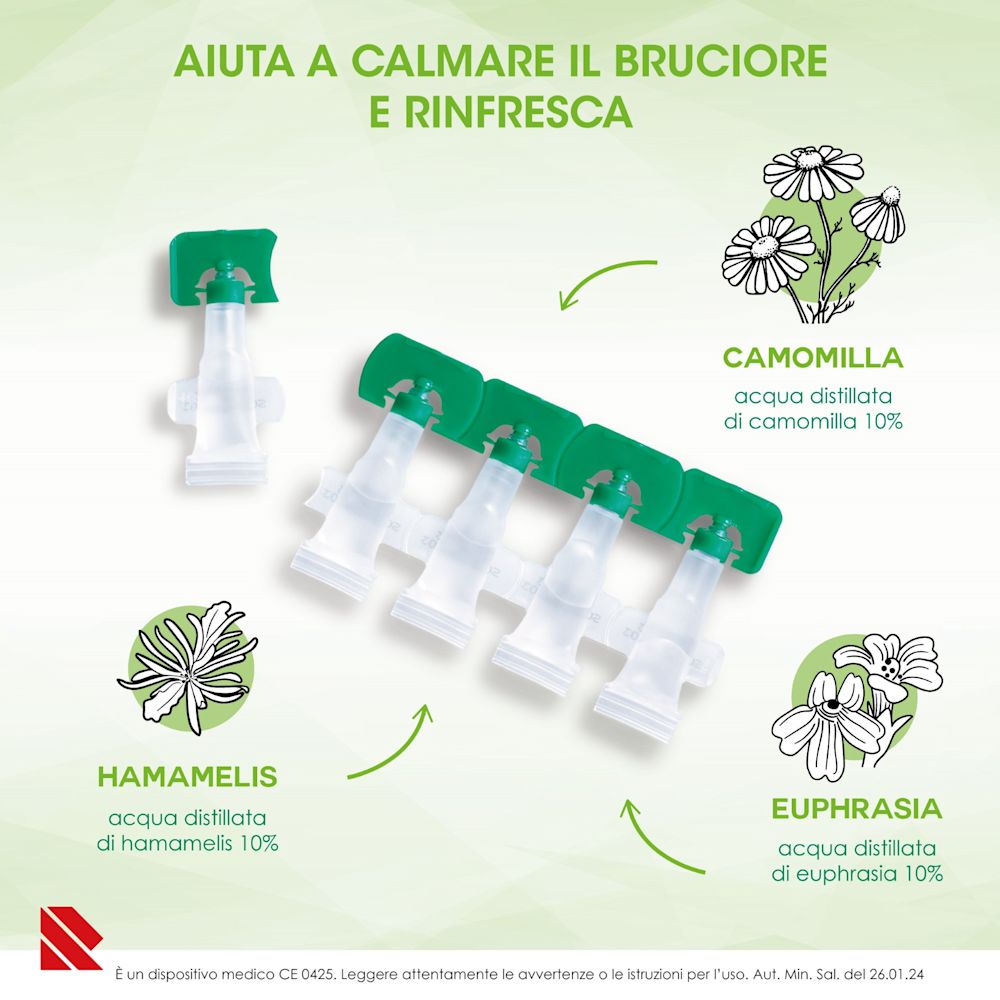 AIUTA A CALMARE IL BRUCIORE E RINFRESCA

CAMOMILLA
acqua distillata di camomilla 10%

HAMAMELIS
acqua distillata di hamamelis 10%

EUPHRASIA
acqua distillata di euphrasia 10%

È un dispositivo medico CE 0425. Leggere attentamente le avvertenze o le istruzioni per l'uso. Aut. Min. Sal. del 26.01.24