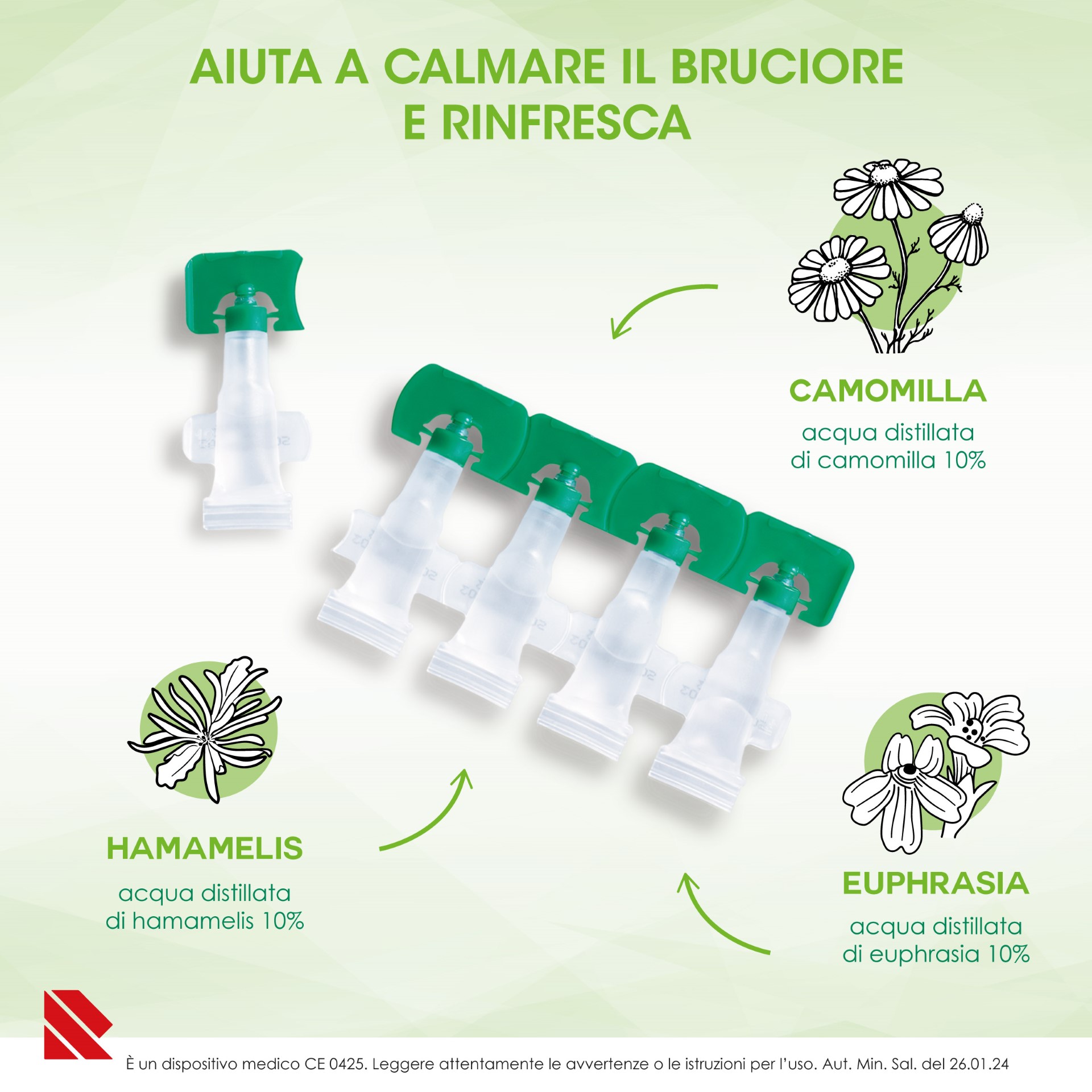 AIUTA A CALMARE IL BRUCIORE E RINFRESCA

CAMOMILLA

acqua distillata di camomilla 10%

HAMAMELIS

acqua distillata di hamamelis 10%

EUPHRASIA

acqua distillata di euphrasia 10%

È un dispositivo medico CE 0425. Leggere attentamente le avvertenze o le istruzioni per l'uso. Aut. Min. Sal. del 26.01.24