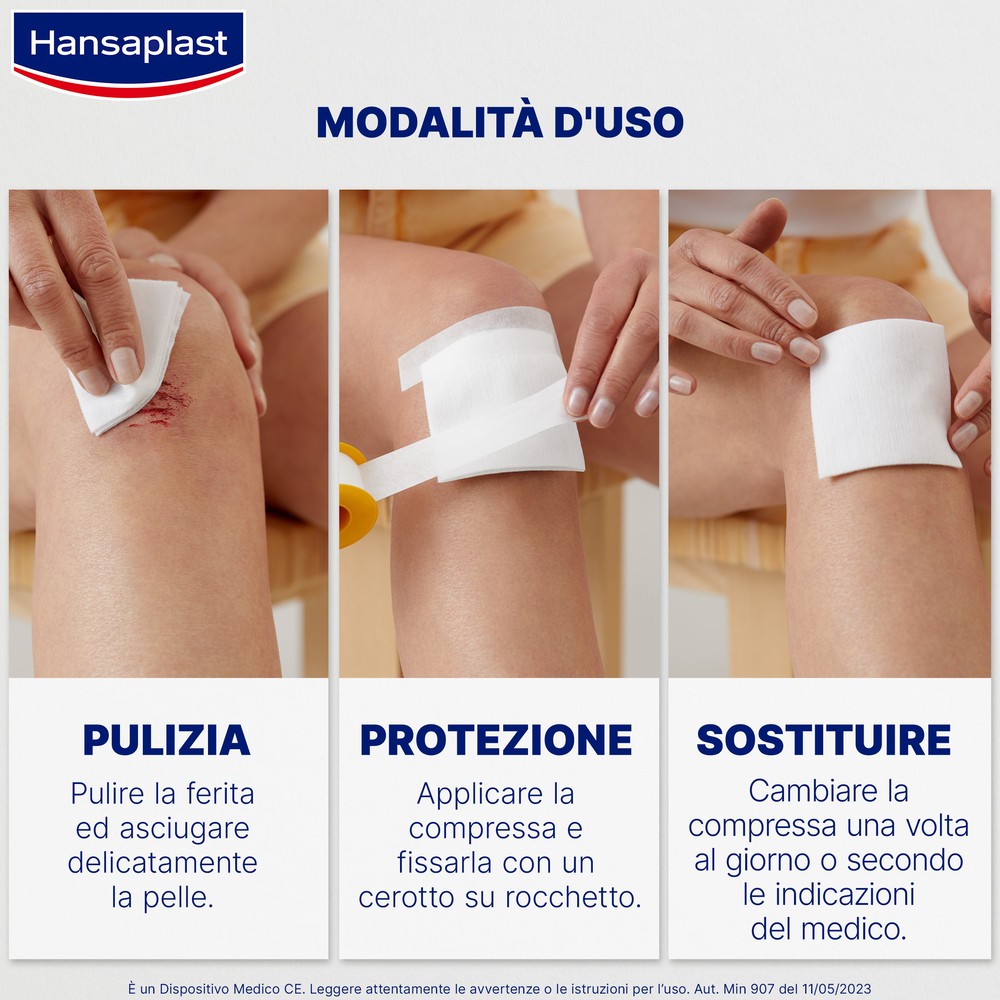 Hansaplast

MODALITÀ D'USO

PULIZIA

Pulire la ferita ed asciugare delicatamente la pelle.

PROTEZIONE

Applicare la compressa e fissarla con un cerotto su rocchetto.

SOSTITUIRE

Cambiare la compressa una volta al giorno o secondo le indicazioni del medico.

È un Dispositivo Medico CE. Leggere attentamente le avvertenze o le istruzioni per l'uso. Aut. Min 907 del 11/05/2023