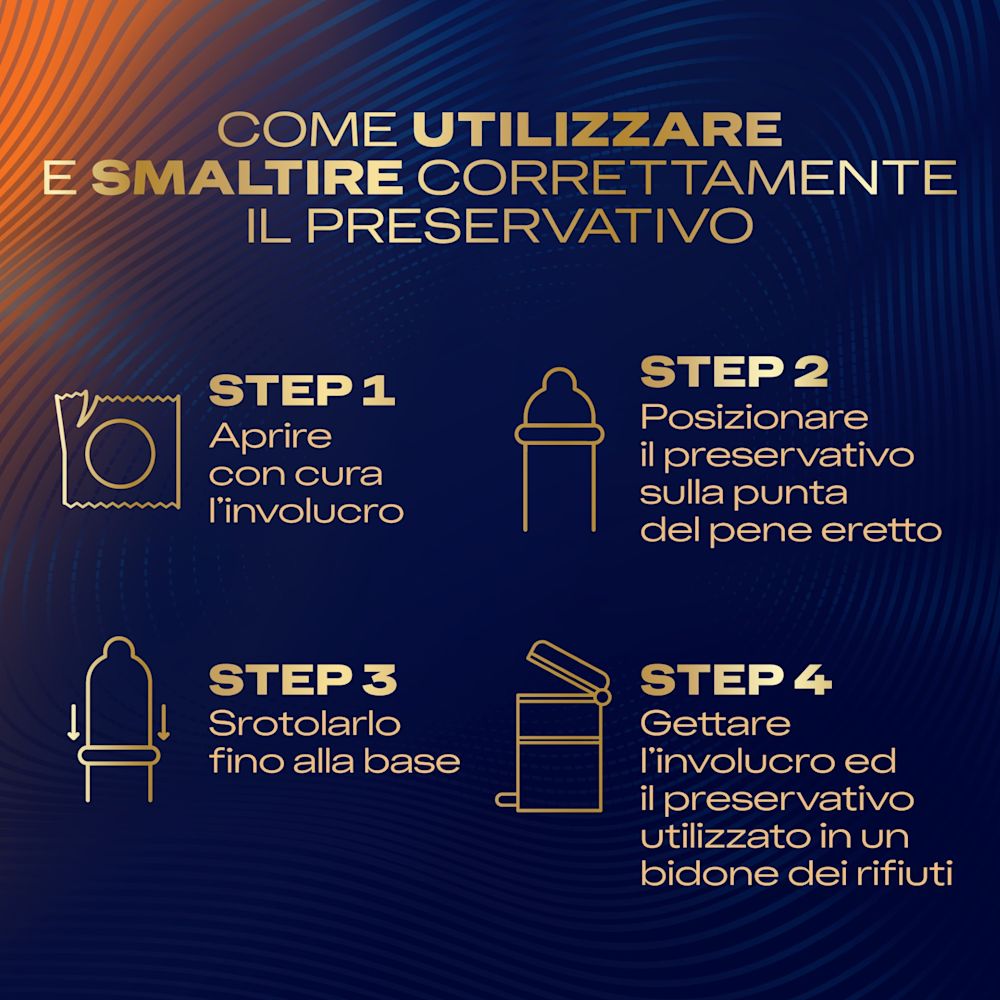 COME UTILIZZARE E SMALTIRE CORRETTAMENTE IL PRESERVATIVO

STEP 1
Aprire con cura l'involucro

STEP 2
Posizionare il preservativo sulla punta del pene eretto

STEP 3
Srotolarlo fino alla base

STEP 4
Gettare l'involucro ed il preservativo utilizzato in un bidone dei rifiuti