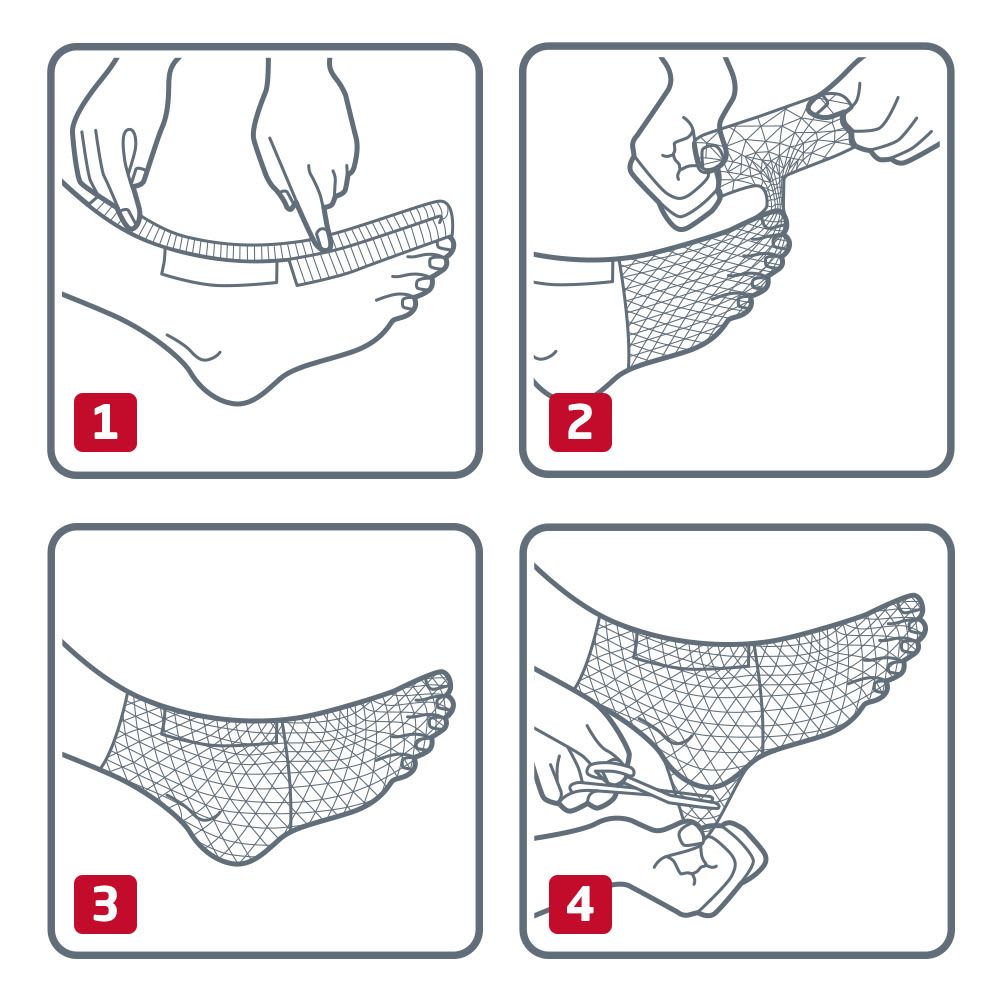 1

2

3

4