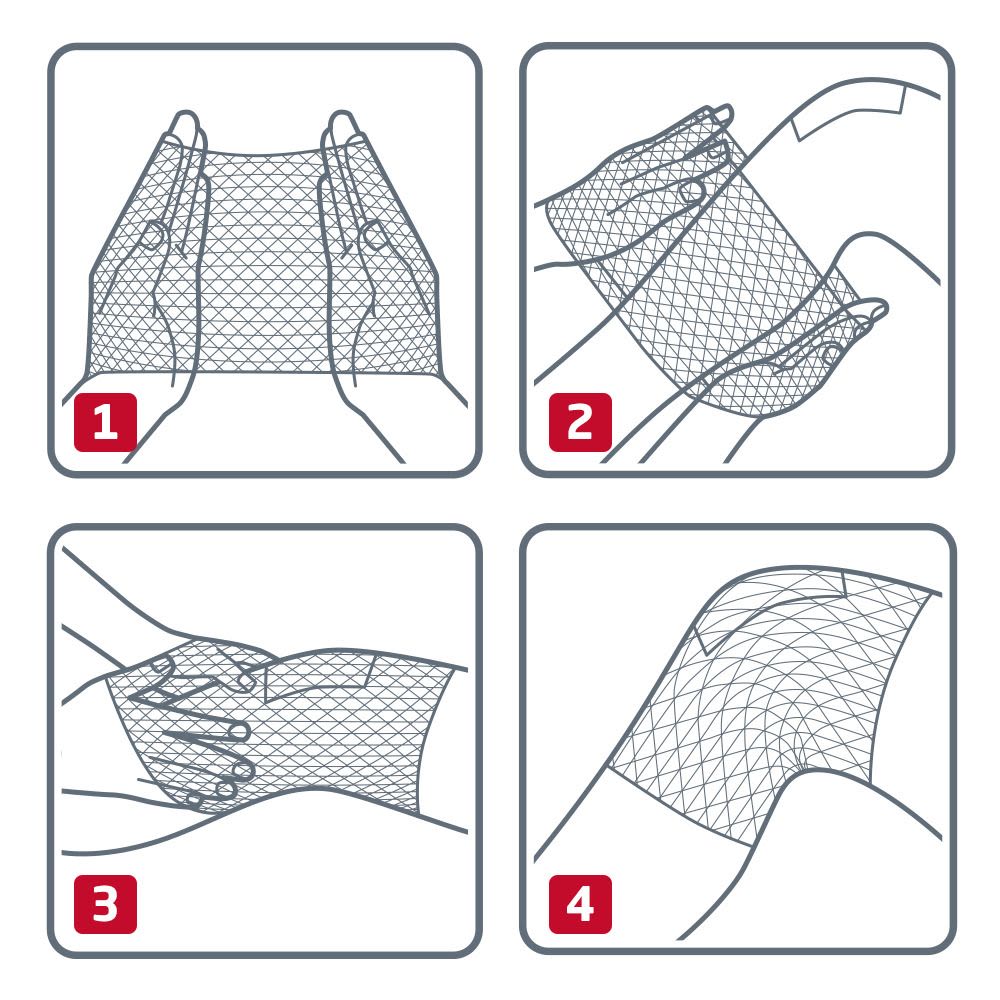 1

2

3

4