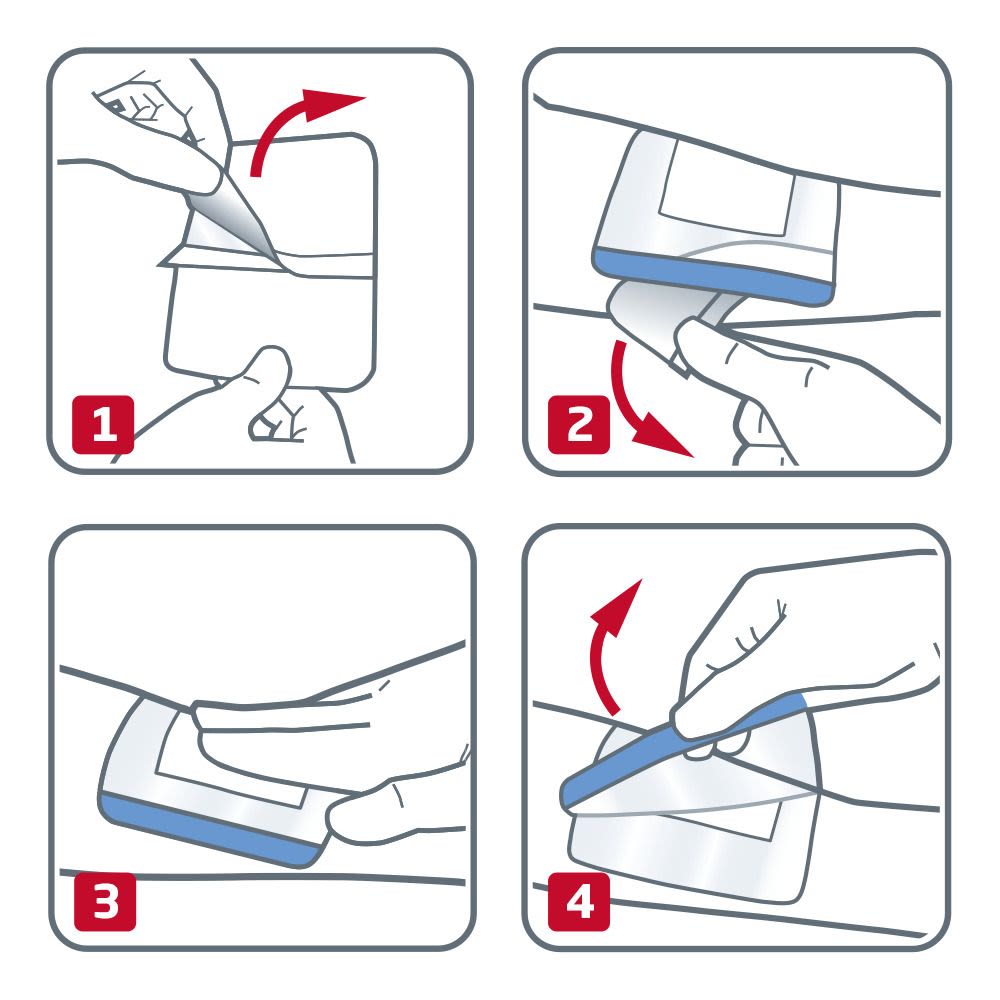 1

2

3

4