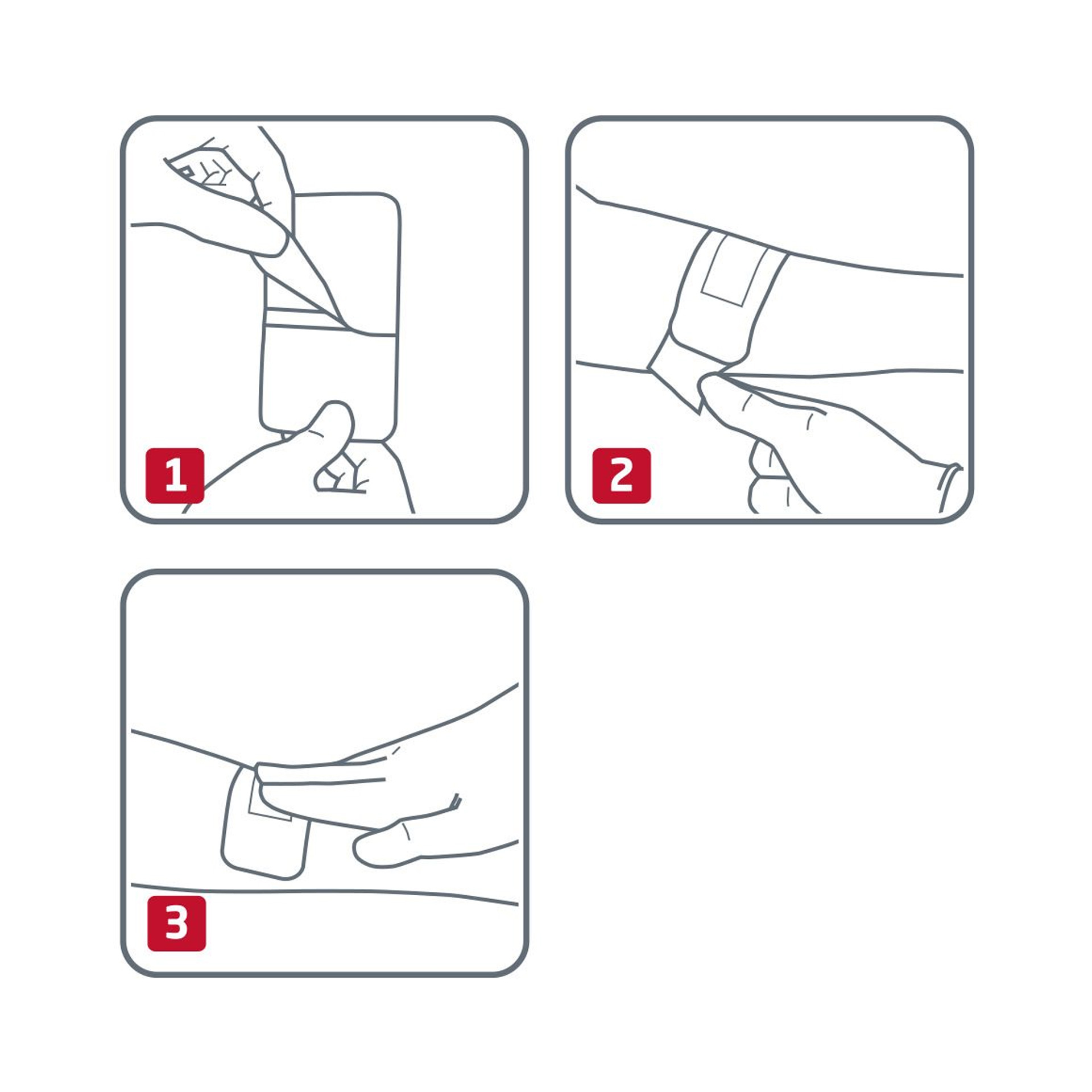 1

2

3