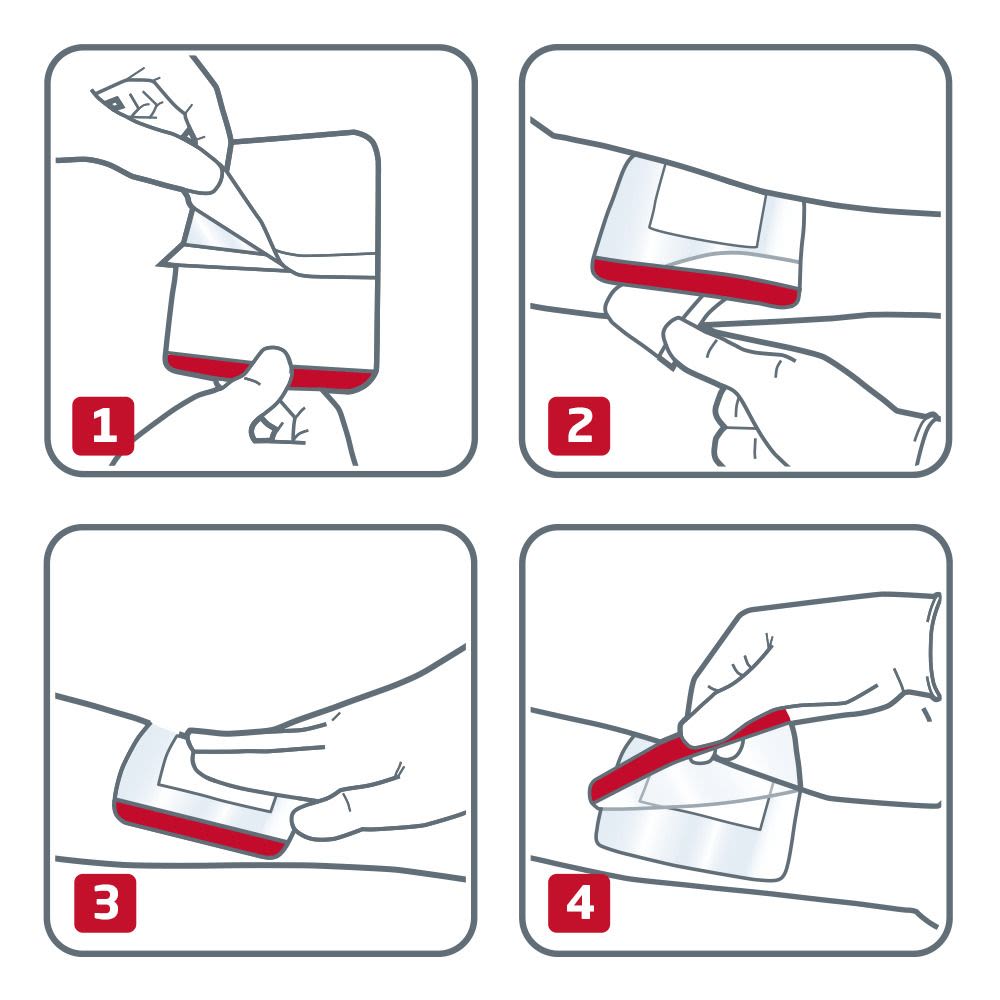 1

2

3

4