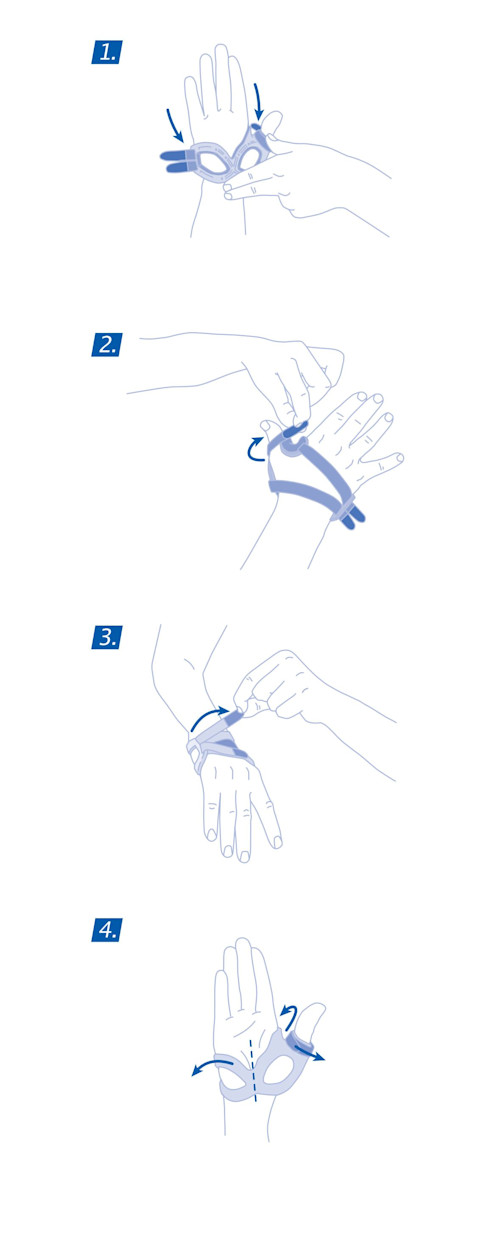 1.

2.

3.

4.