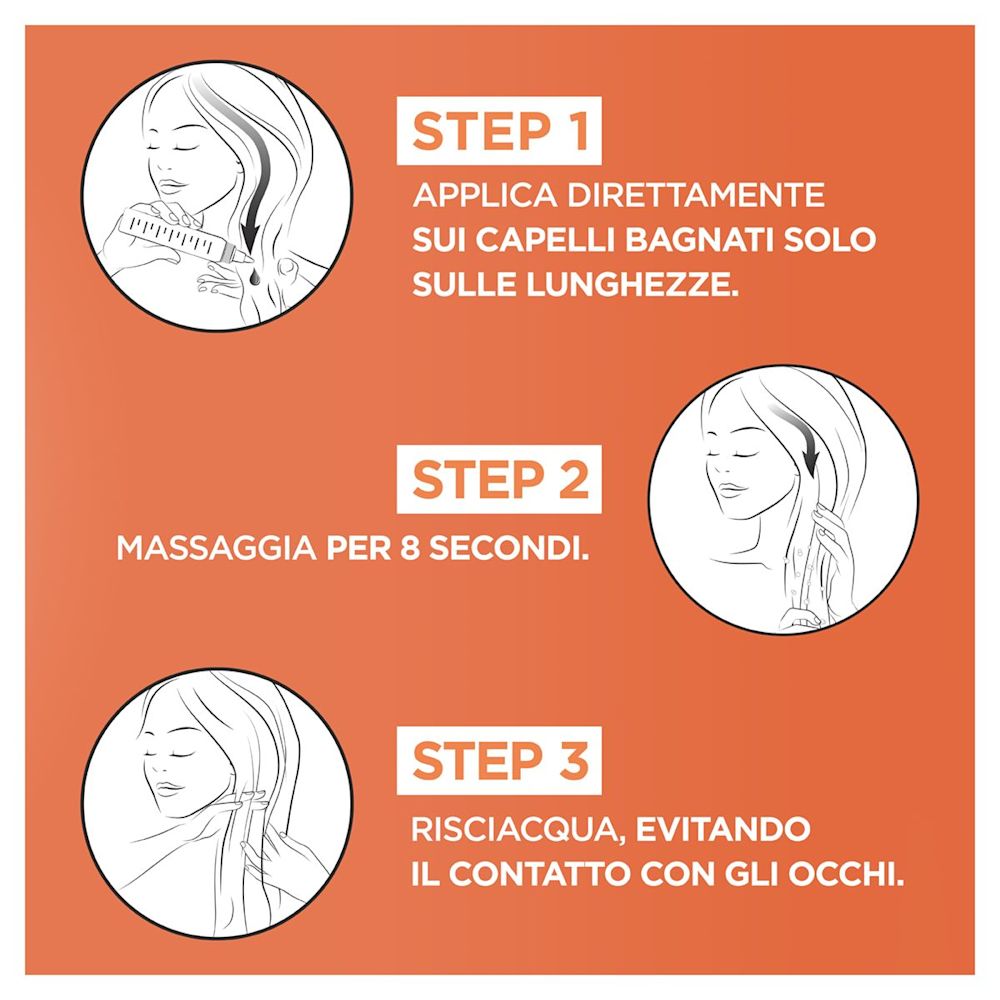 STEP 1

APPLICA DIRETTAMENTE SUI CAPELLI BAGNATI SOLO SULLE LUNGHEZZE.

STEP 2

MASSAGGIA PER 8 SECONDI.

STEP 3

RISCIACQUA, EVITANDO IL CONTATTO CON GLI OCCHI.