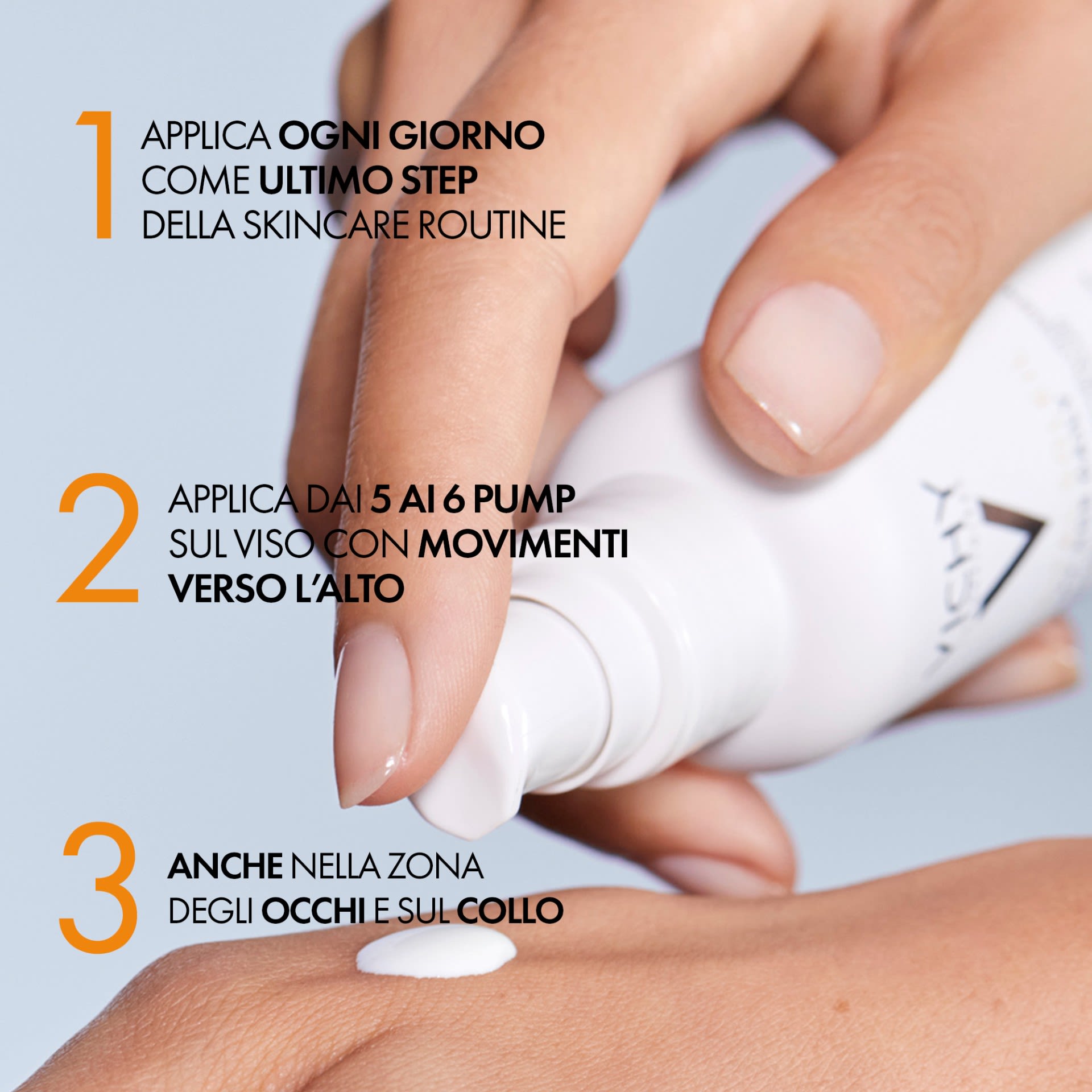 1 APPLICA OGNI GIORNO COME ULTIMO STEP DELLA SKINCARE ROUTINE

2 APPLICA DAI 5 AI 6 PUMP SUL VISO CON MOVIMENTI VERSO L'ALTO

3 ANCHE NELLA ZONA DEGLI OCCHI E SUL COLLO

VICHY