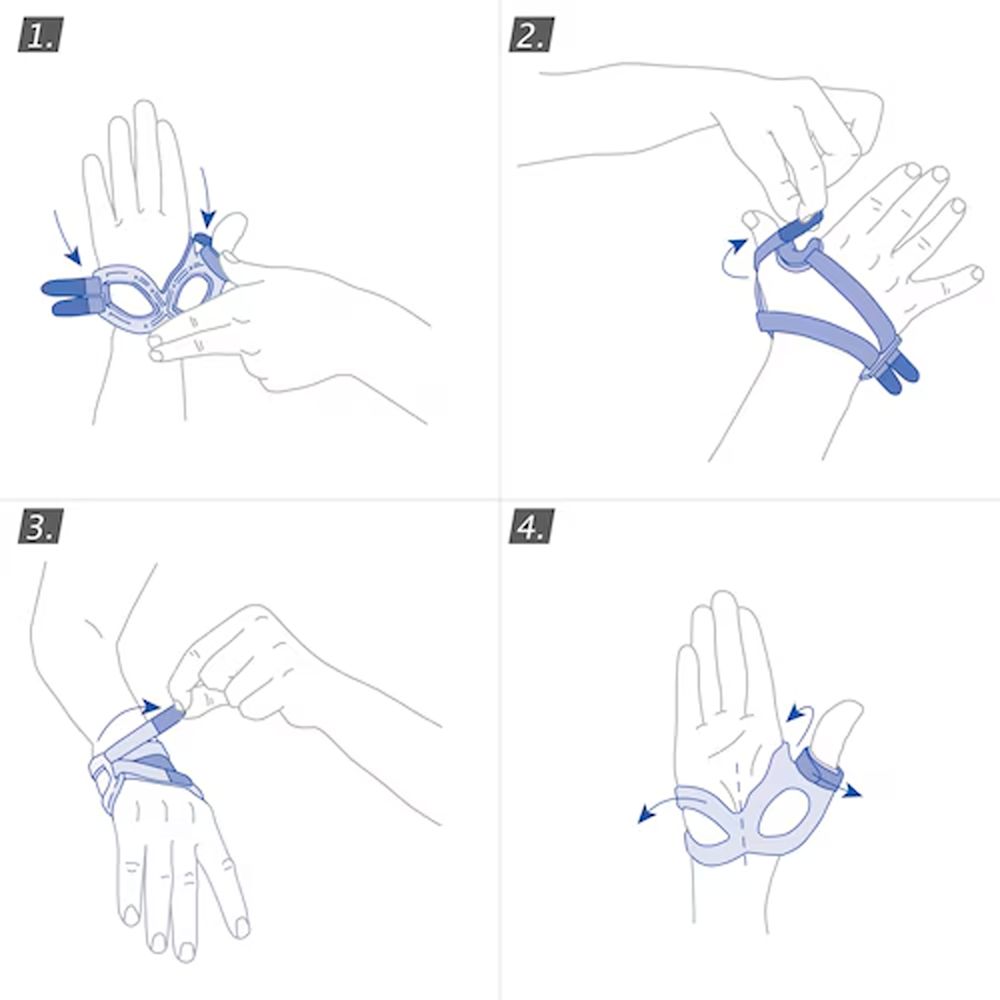 1.

2.

3.

4.