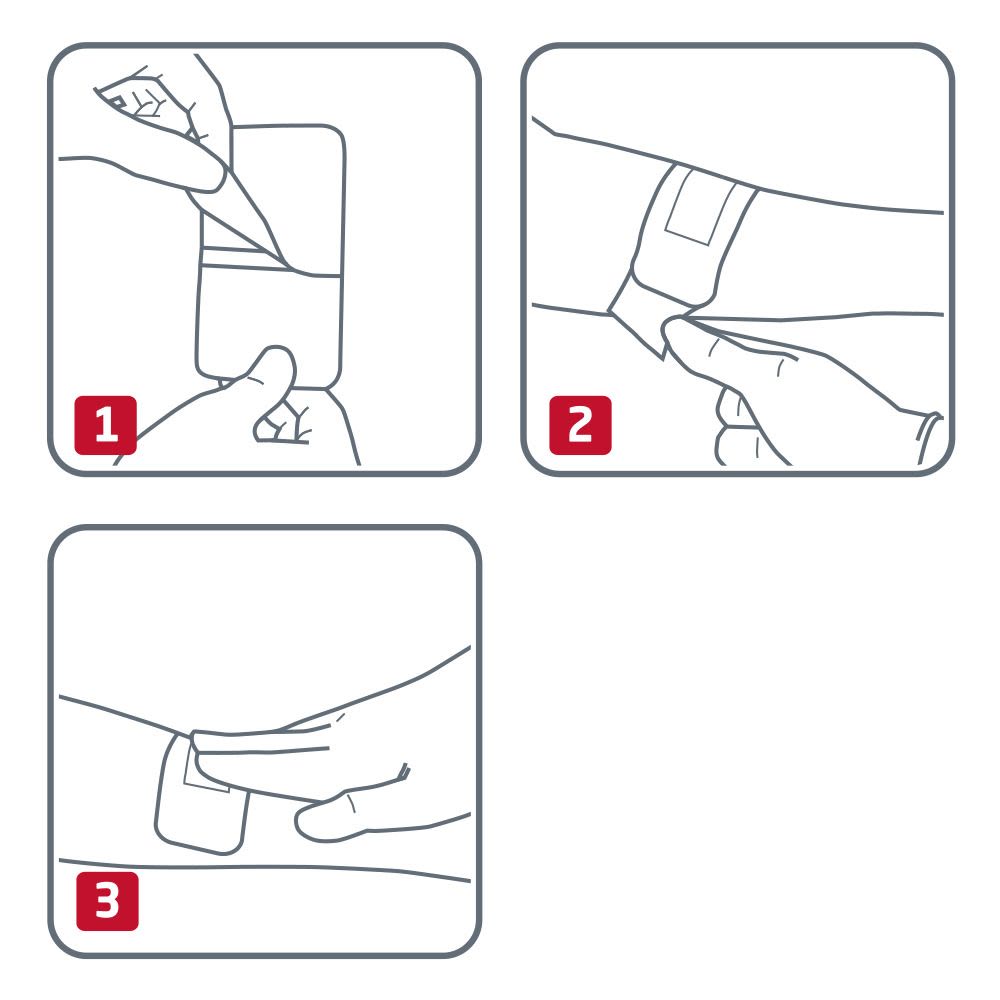 1

2

3