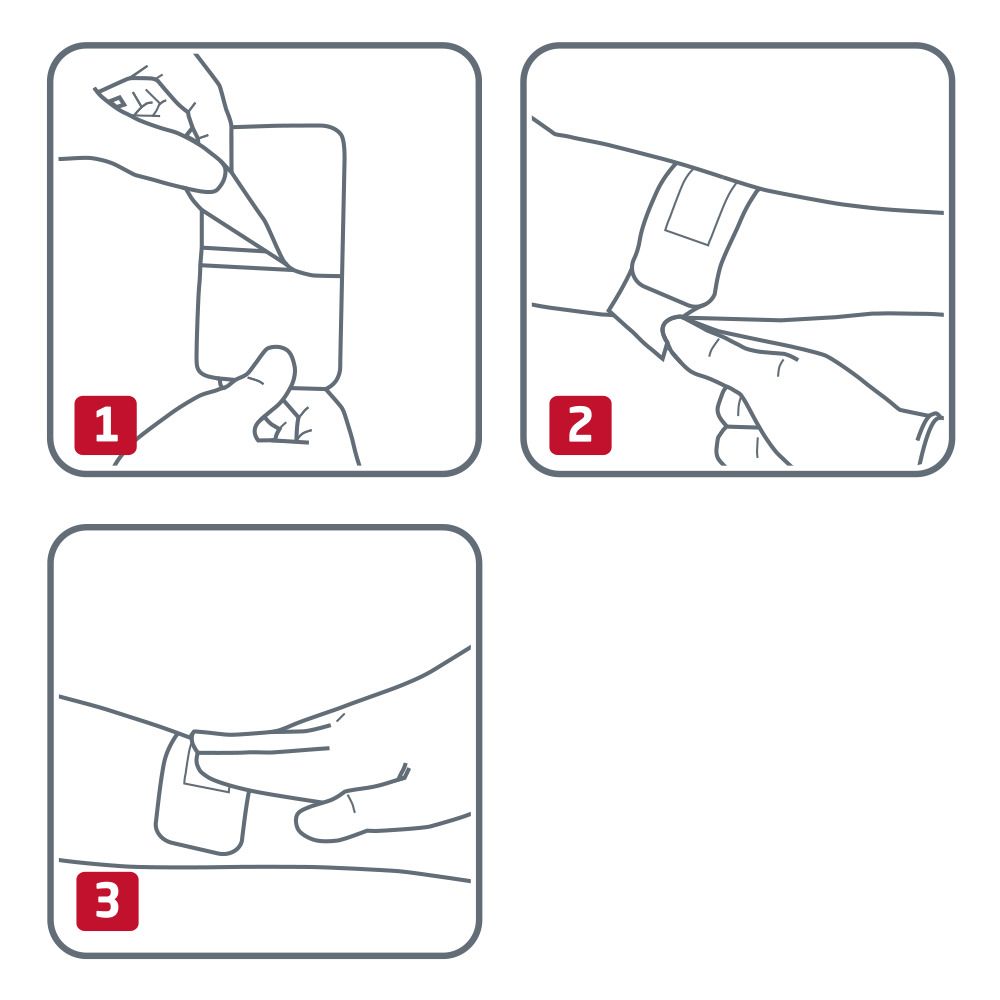 1

2

3