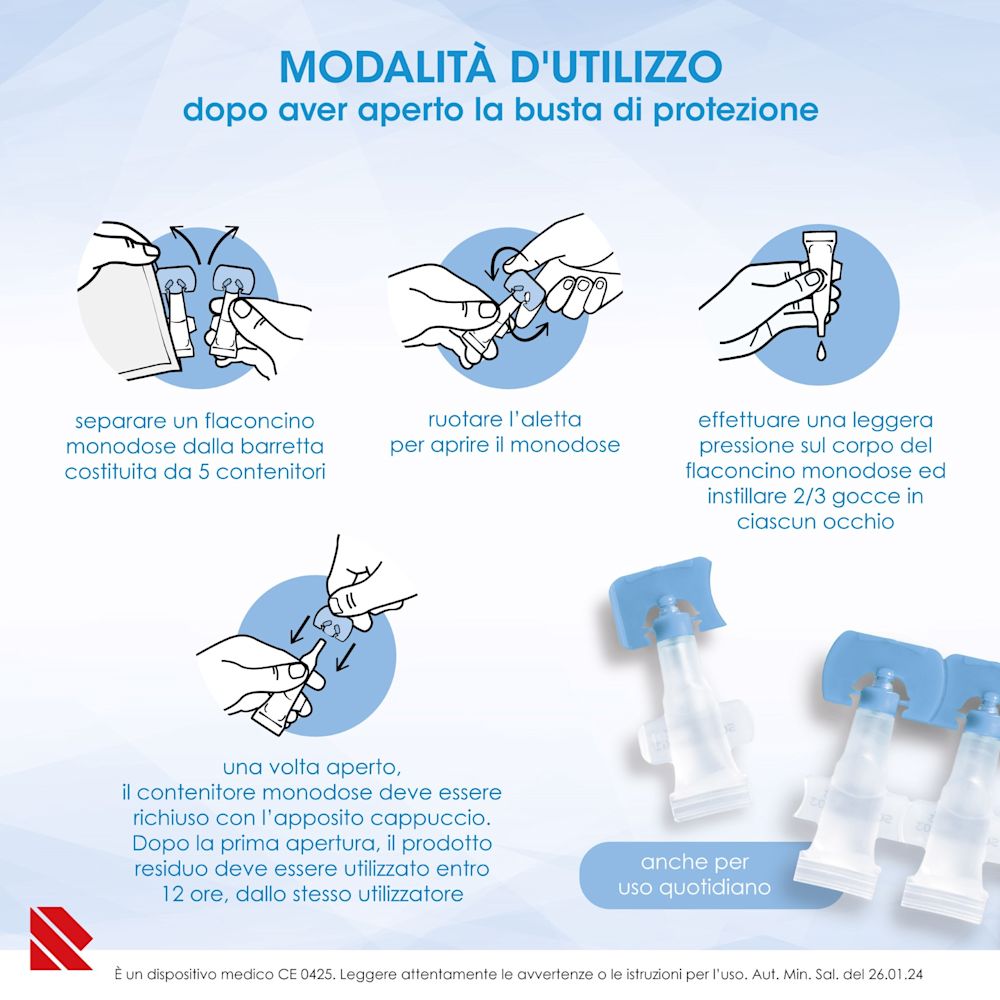 MODALITÀ D'UTILIZZO
dopo aver aperto la busta di protezione

separare un flaconcino monodose dalla barretta costituita da 5 contenitori

ruotare l'aletta per aprire il monodose

effettuare una leggera pressione sul corpo del flaconcino monodose ed instillare 2/3 gocce in ciascun occhio

una volta aperto, il contenitore monodose deve essere richiuso con l'apposito cappuccio. Dopo la prima apertura, il prodotto residuo deve essere utilizzato entro 12 ore, dallo stesso utilizzatore

anche per uso quotidiano

È un dispositivo medico CE 0425. Leggere attentamente le avvertenze o le istruzioni per l'uso. Aut. Min. Sal. del 26.01.24