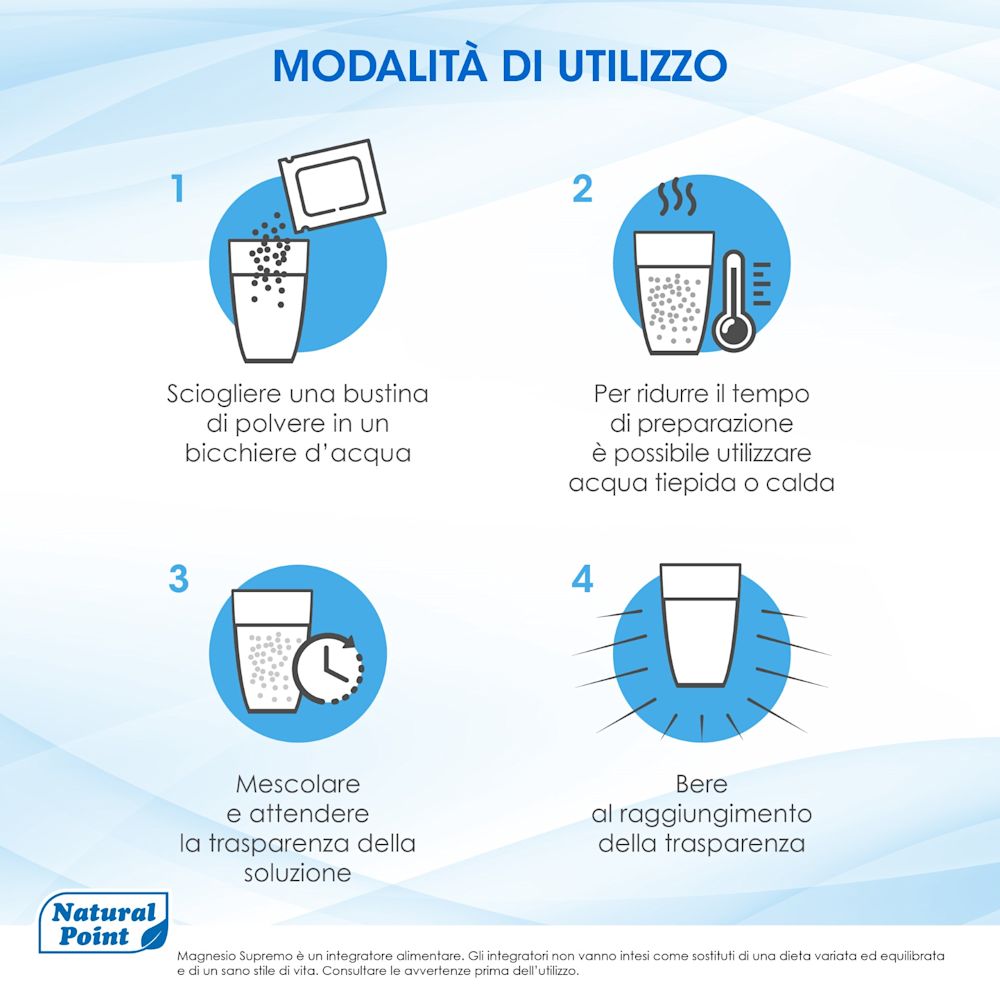 MODALITÀ DI UTILIZZO

1

Sciogliere una bustina di polvere in un bicchiere d'acqua

2

Per ridurre il tempo di preparazione è possibile utilizzare acqua tiepida o calda

3

Mescolare e attendere la trasparenza della soluzione

4

Bere al raggiungimento della trasparenza

Natural Point

Magnesio Supremo è un integratore alimentare. Gli integratori non vanno intesi come sostituti di una dieta variata ed equilibrata e di un sano stile di vita. Consultare le avvertenze prima dell'utilizzo.