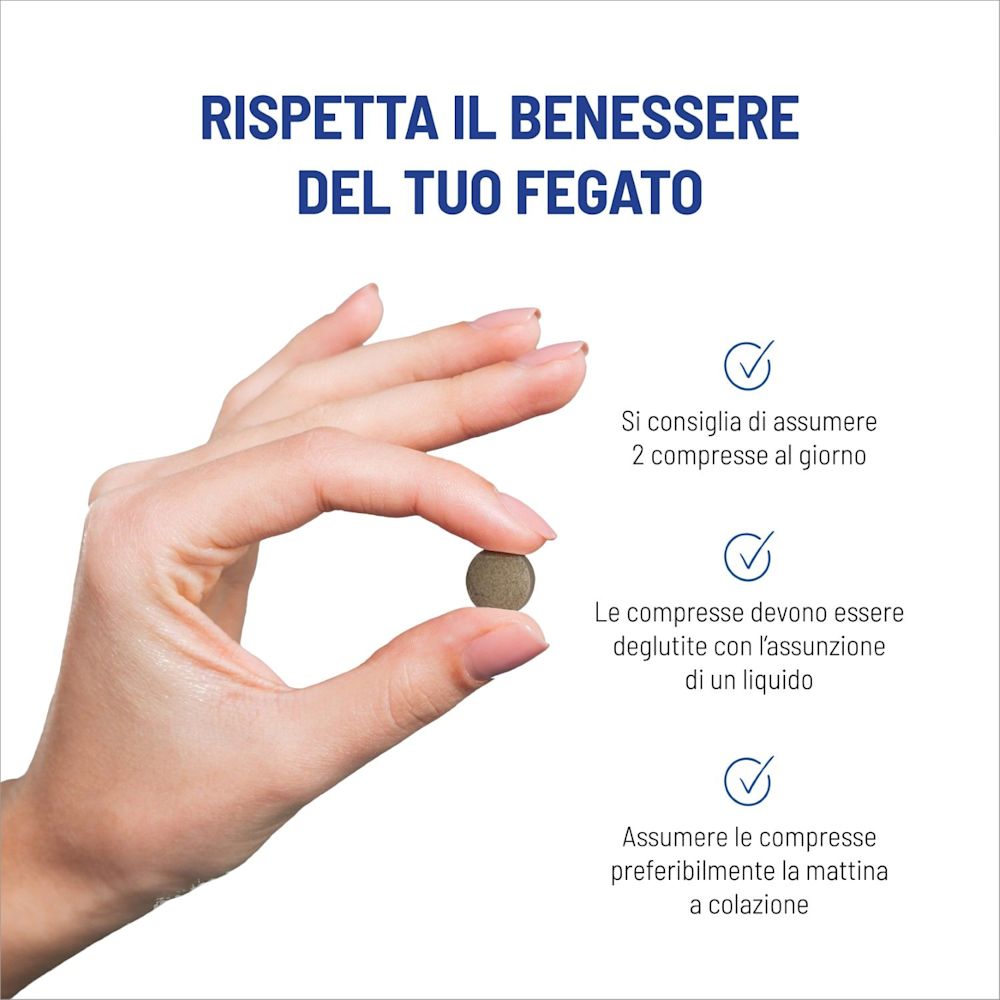 RISPETTA IL BENESSERE DEL TUO FEGATO

Si consiglia di assumere 2 compresse al giorno

Le compresse devono essere deglutite con l'assunzione di un liquido

Assumere le compresse preferibilmente la mattina a colazione