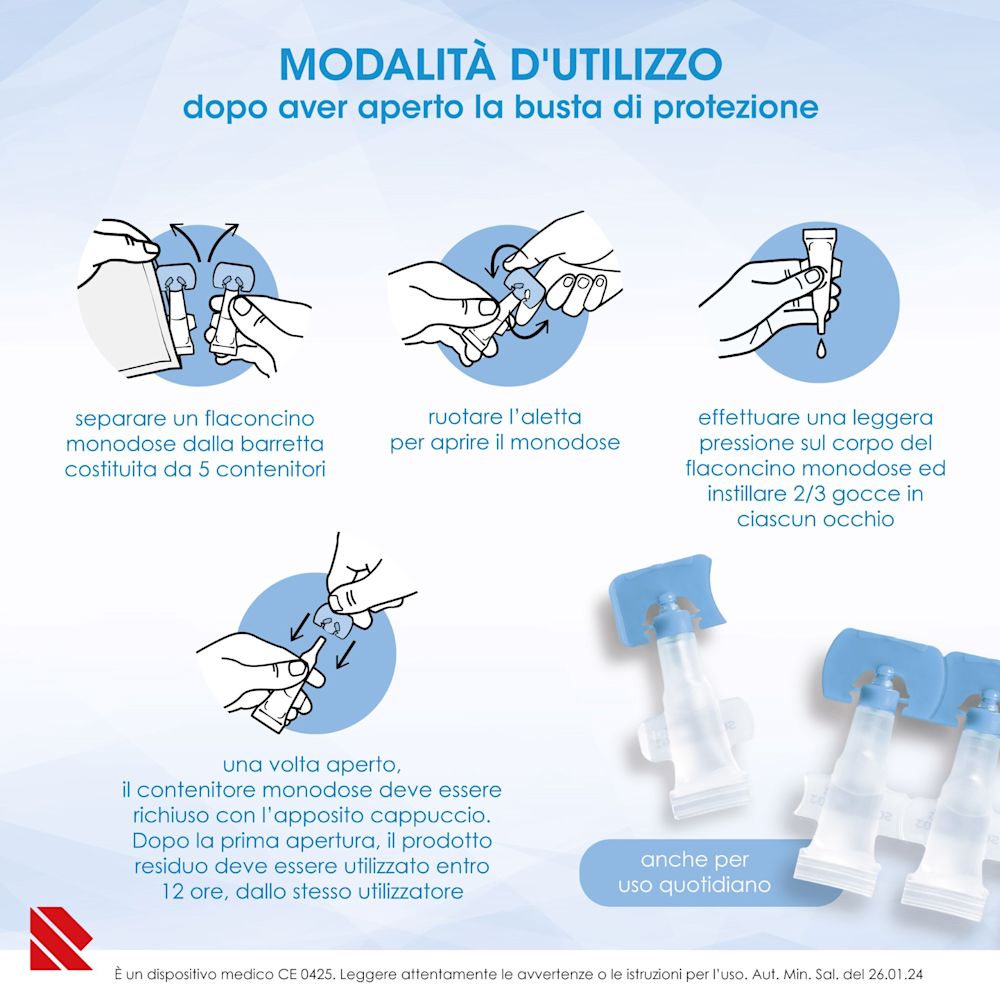 MODALITÀ D'UTILIZZO
dopo aver aperto la busta di protezione

separare un flaconcino monodose dalla barretta costituita da 5 contenitori

ruotare l'aletta per aprire il monodose

effettuare una leggera pressione sul corpo del flaconcino monodose ed instillare 2/3 gocce in ciascun occhio

una volta aperto, il contenitore monodose deve essere richiuso con l'apposito cappuccio. Dopo la prima apertura, il prodotto residuo deve essere utilizzato entro 12 ore, dallo stesso utilizzatore

anche per uso quotidiano

È un dispositivo medico CE 0425. Leggere attentamente le avvertenze o le istruzioni per l'uso. Aut. Min. Sal. del 26.01.24