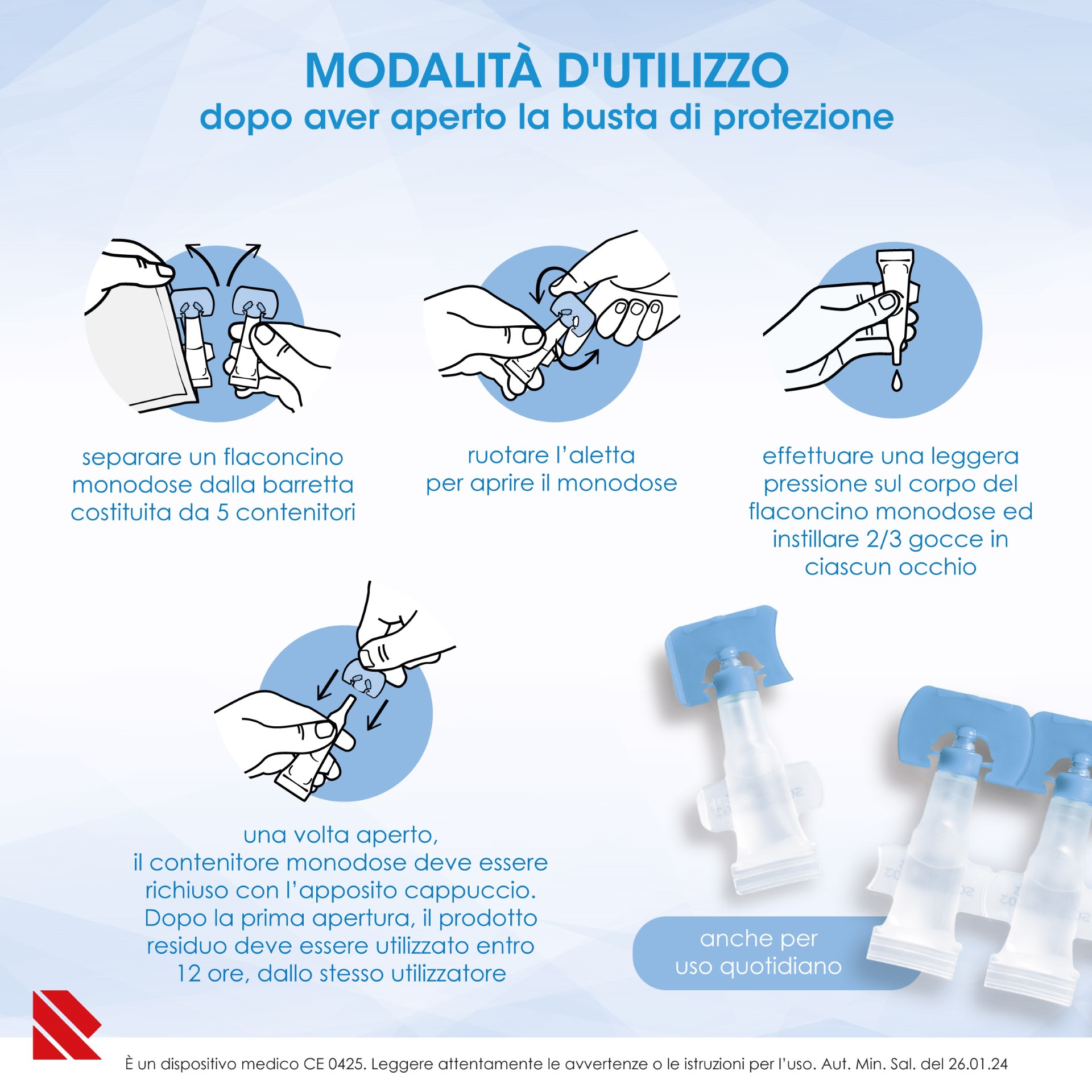 MODALITÀ D'UTILIZZO
dopo aver aperto la busta di protezione

separare un flaconcino monodose dalla barretta costituita da 5 contenitori

ruotare l'aletta per aprire il monodose

effettuare una leggera pressione sul corpo del flaconcino monodose ed instillare 2/3 gocce in ciascun occhio

una volta aperto, il contenitore monodose deve essere richiuso con l'apposito cappuccio. Dopo la prima apertura, il prodotto residuo deve essere utilizzato entro 12 ore, dallo stesso utilizzatore

anche per uso quotidiano

È un dispositivo medico CE 0425. Leggere attentamente le avvertenze o le istruzioni per l'uso. Aut. Min. Sal. del 26.01.24