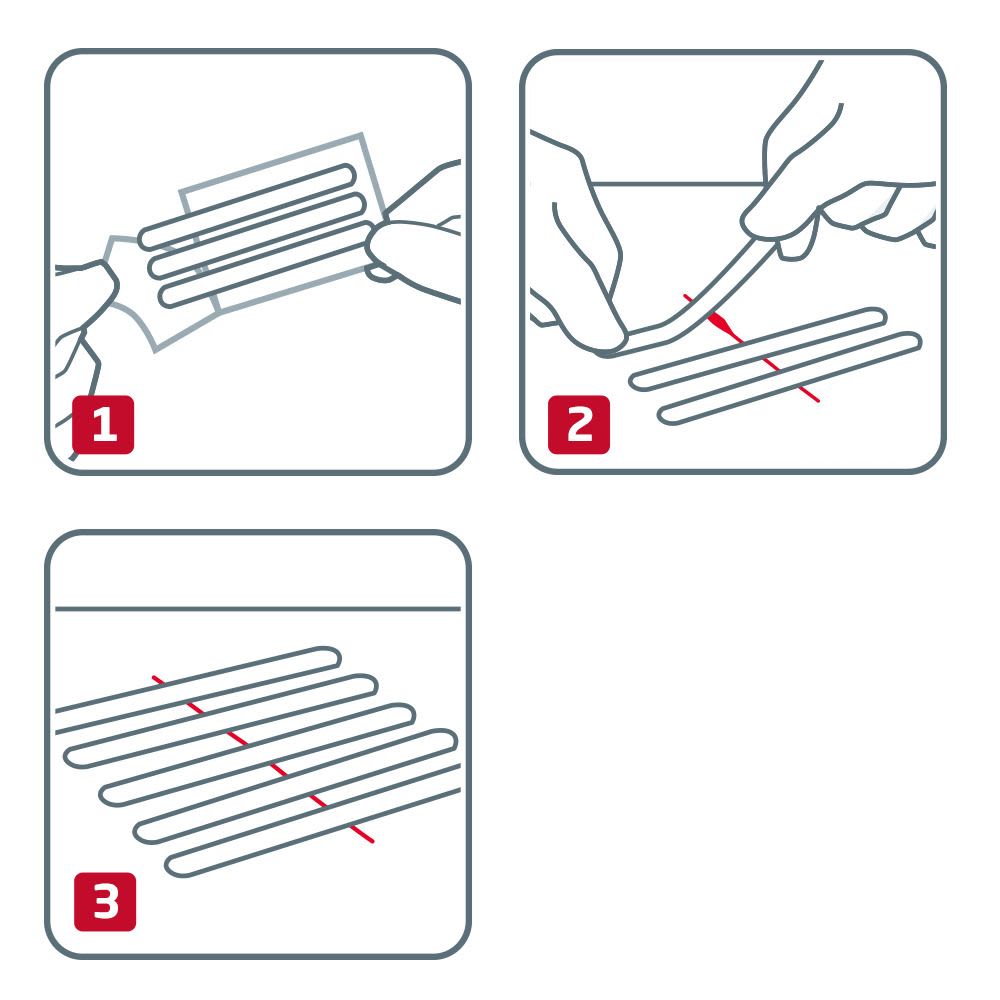 1

2

3