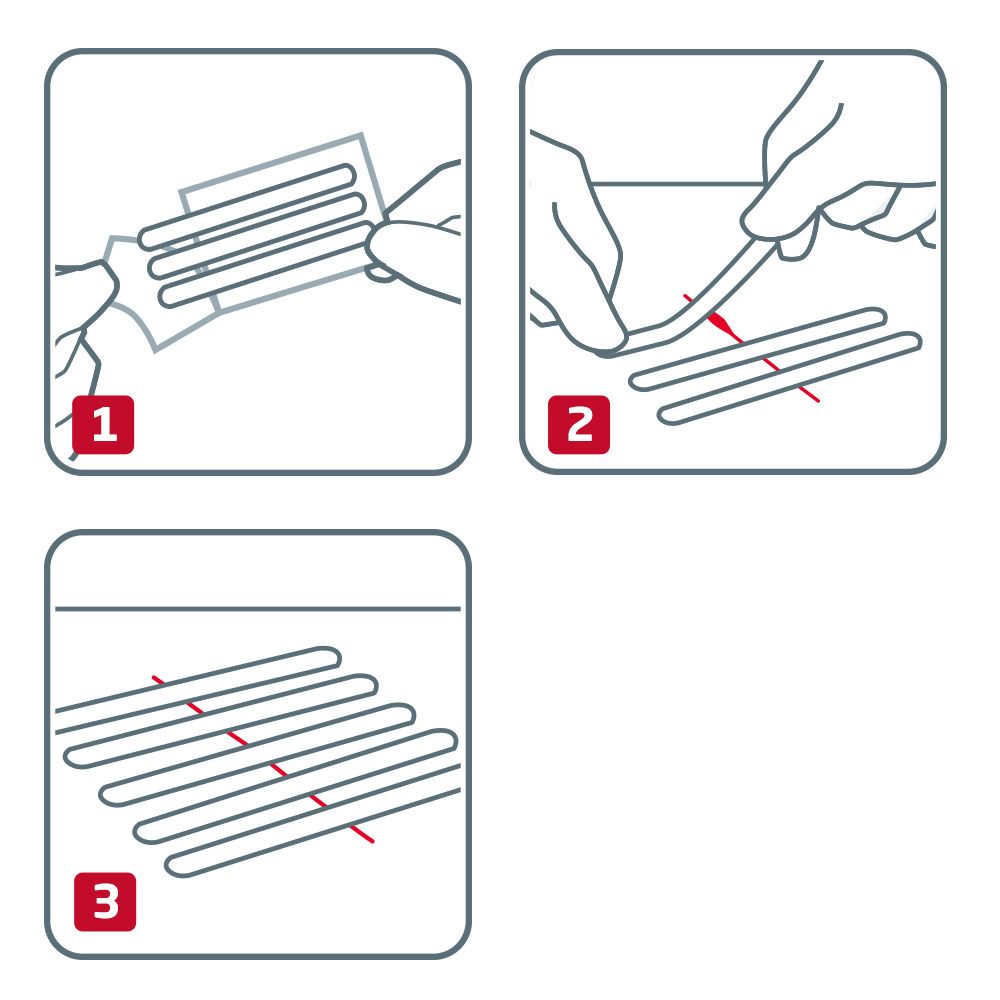 1

2

3