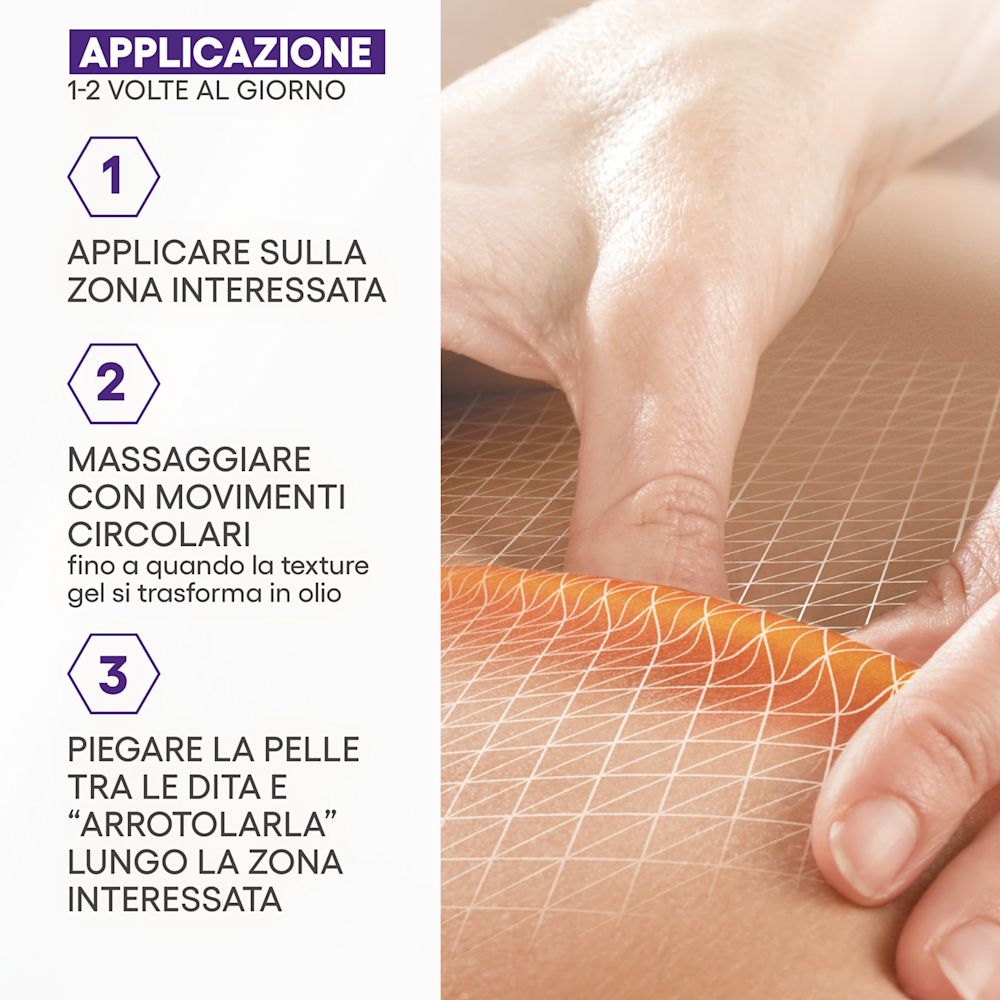 APPLICAZIONE
1-2 VOLTE AL GIORNO

1

APPLICARE SULLA ZONA INTERESSATA

2

MASSAGGIARE CON MOVIMENTI CIRCOLARI
fino a quando la texture gel si trasforma in olio

3

PIEGARE LA PELLE TRA LE DITA E “ARROTOLARLA” LUNGO LA ZONA INTERESSATA