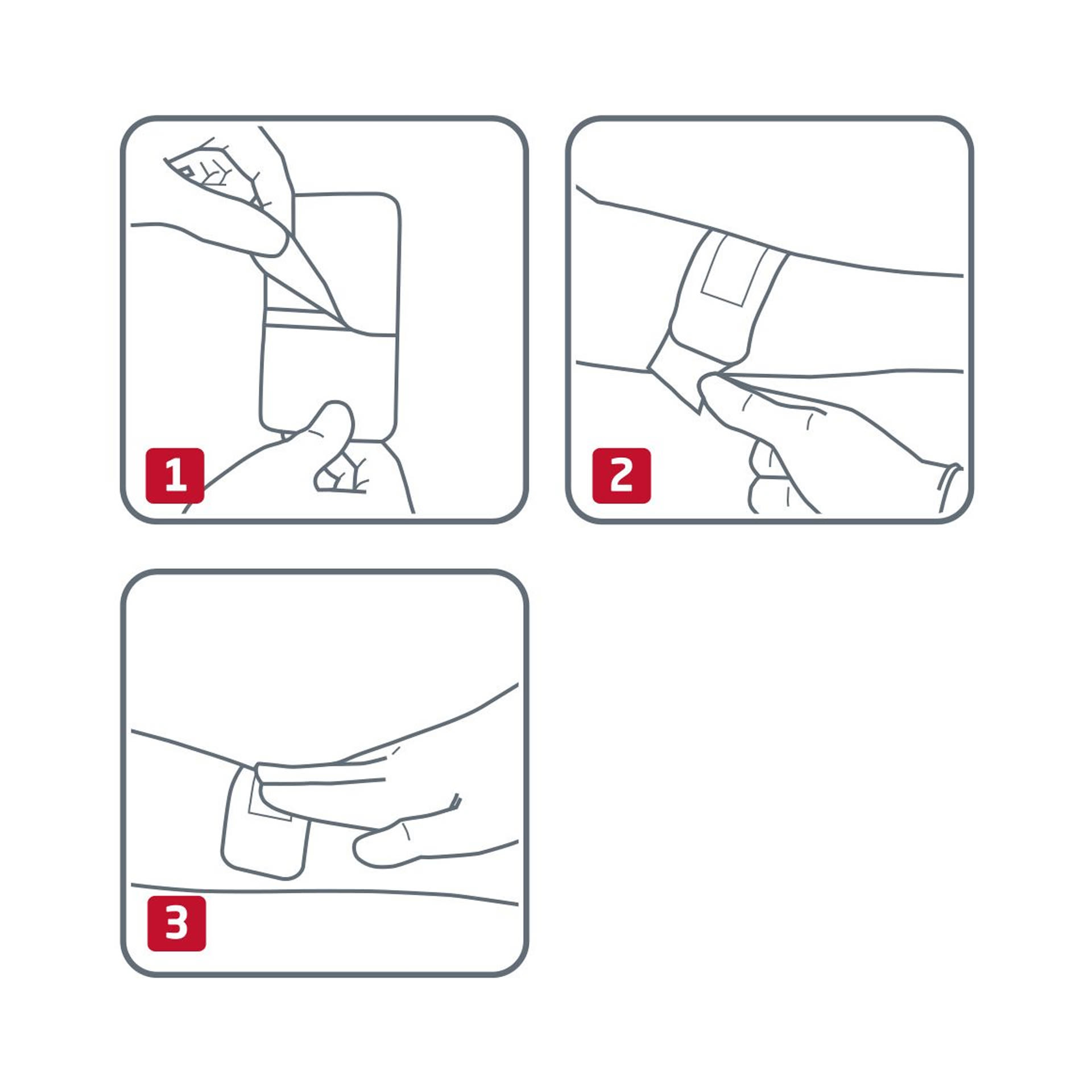 1

2

3