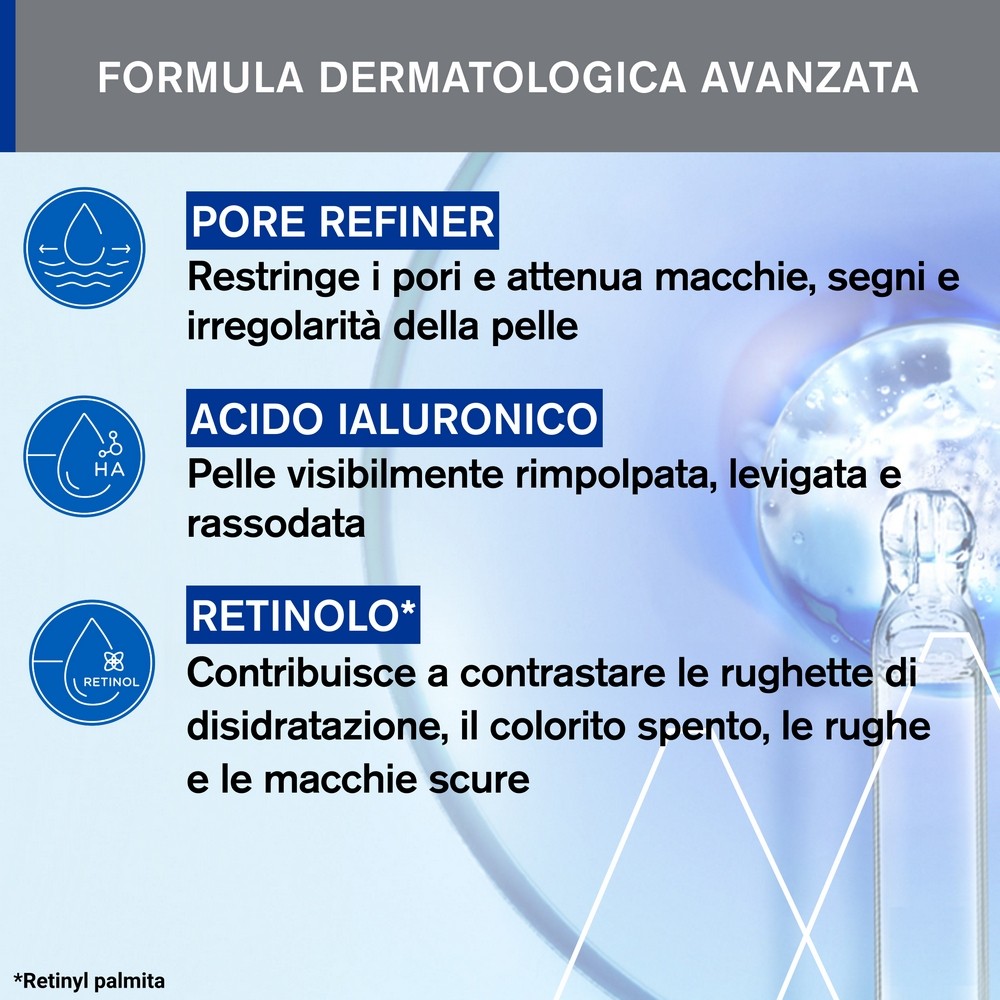 FORMULA DERMATOLOGICA AVANZATA

PORE REFINER
Restringe i pori e attenua macchie, segni e irregolarità della pelle

HA

ACIDO IALURONICO
Pelle visibilmente rimpolpata, levigata e rassodata

RETINOL

RETINOLO*
Contribuisce a contrastare le rughette di disidratazione, il colorito spento, le rughe e le macchie scure

*Retinyl palmita