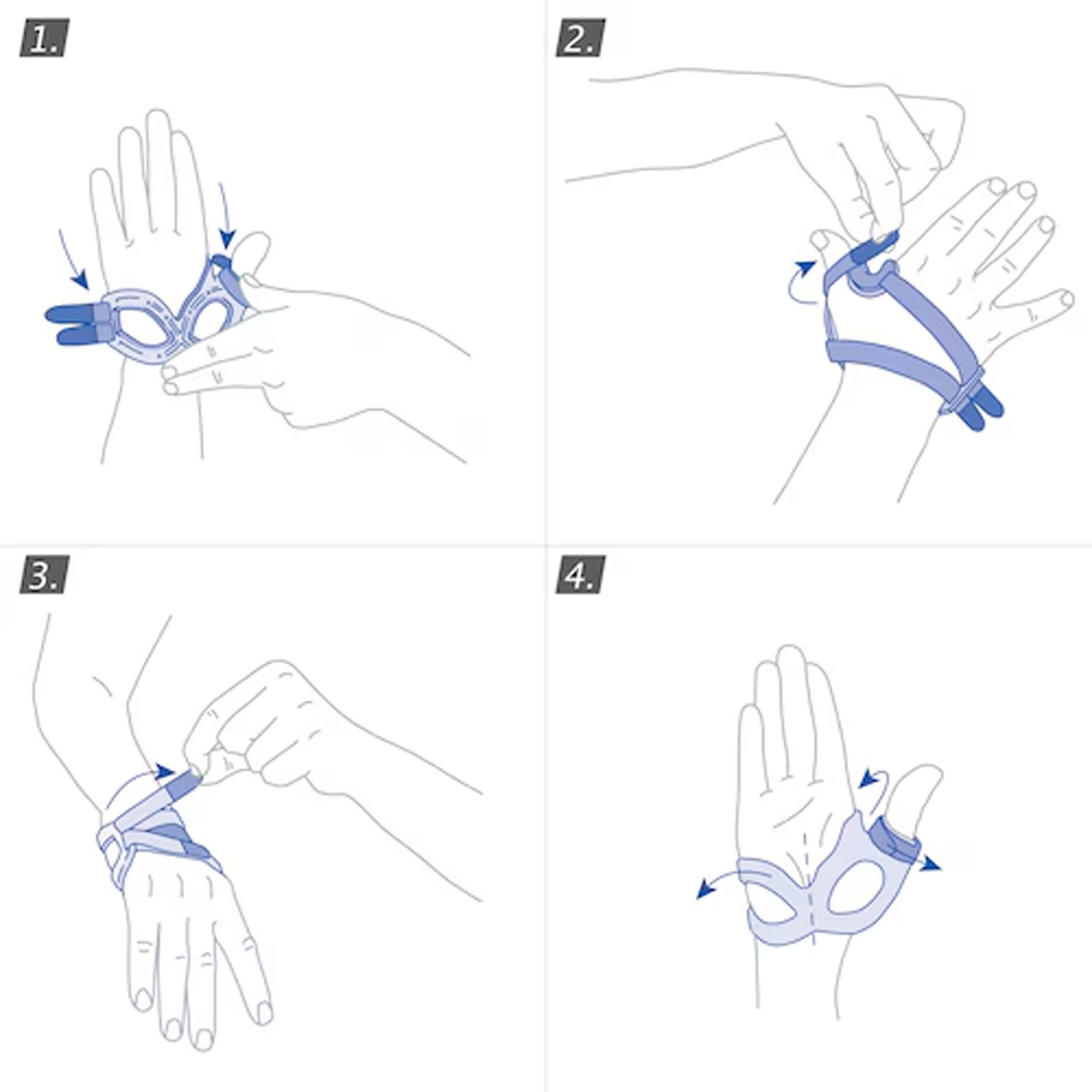 1.

2.

3.

4.