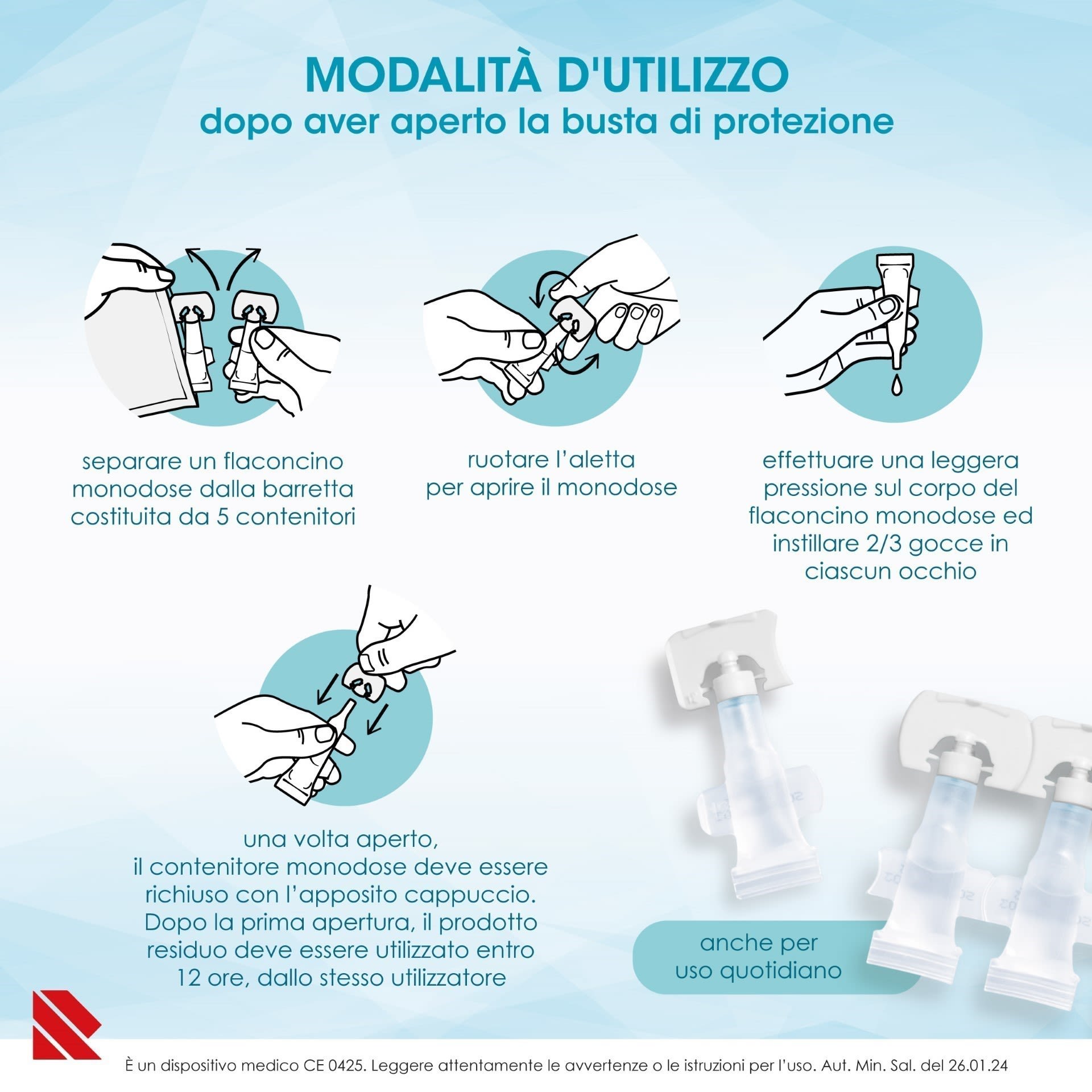 MODALITÀ D'UTILIZZO
dopo aver aperto la busta di protezione

separare un flaconcino monodose dalla barretta costituita da 5 contenitori

ruotare l'aletta per aprire il monodose

effettuare una leggera pressione sul corpo del flaconcino monodose ed instillare 2/3 gocce in ciascun occhio

una volta aperto, il contenitore monodose deve essere richiuso con l'apposito cappuccio. Dopo la prima apertura, il prodotto residuo deve essere utilizzato entro 12 ore, dallo stesso utilizzatore

anche per uso quotidiano

È un dispositivo medico CE 0425. Leggere attentamente le avvertenze o le istruzioni per l'uso. Aut. Min. Sal. del 26.01.24