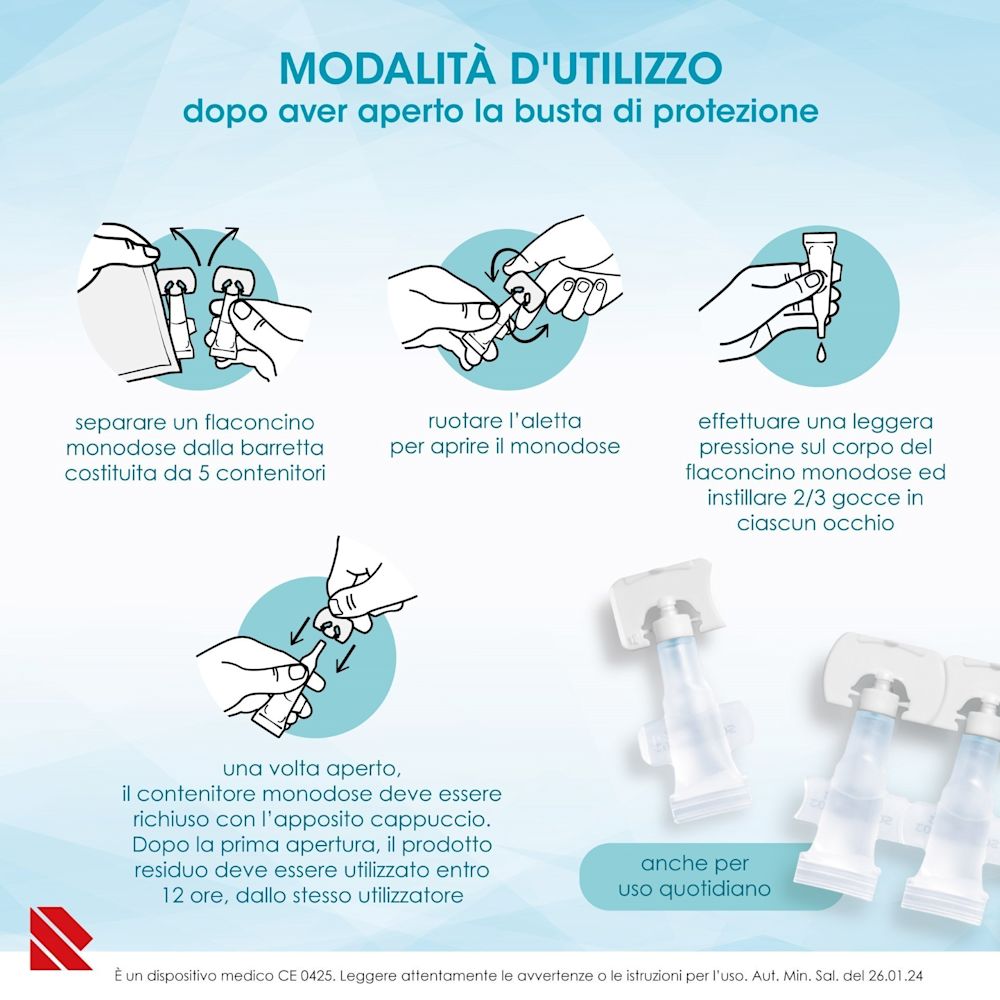 MODALITÀ D'UTILIZZO
dopo aver aperto la busta di protezione

separare un flaconcino monodose dalla barretta costituita da 5 contenitori

ruotare l'aletta per aprire il monodose

effettuare una leggera pressione sul corpo del flaconcino monodose ed instillare 2/3 gocce in ciascun occhio

una volta aperto, il contenitore monodose deve essere richiuso con l'apposito cappuccio. Dopo la prima apertura, il prodotto residuo deve essere utilizzato entro 12 ore, dallo stesso utilizzatore

anche per uso quotidiano

È un dispositivo medico CE 0425. Leggere attentamente le avvertenze o le istruzioni per l'uso. Aut. Min. Sal. del 26.01.24