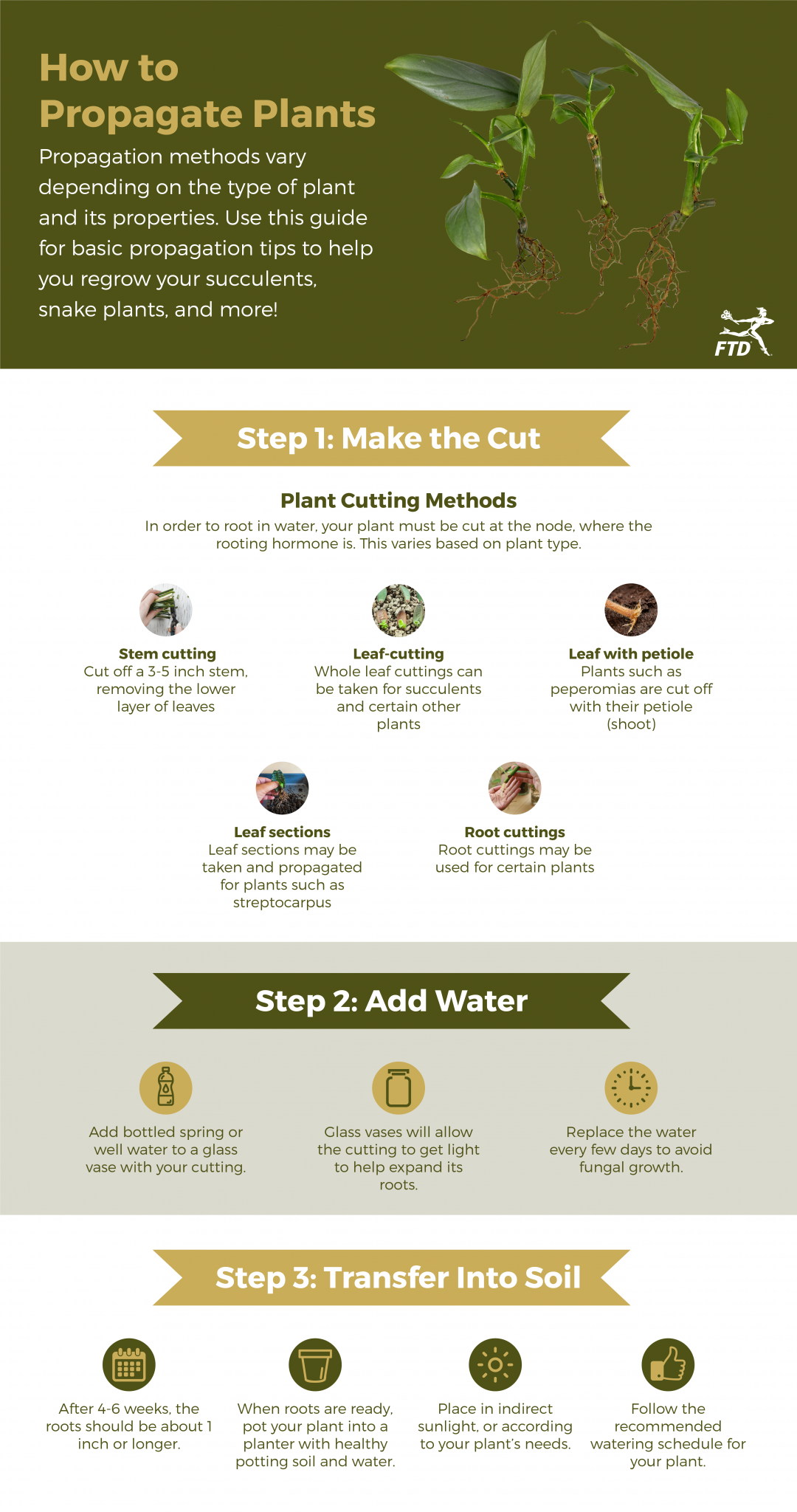 How to Propagate Plants

Propagation methods vary depending on the type of plant and its properties. Use this guide for basic propagation tips to help you regrow your succulents, snake plants, and more!

FTD

Step 1: Make the Cut

Plant Cutting Methods

In order to root in water, your plant must be cut at the node, where the rooting hormone is. This varies based on plant type.

Stem cutting
Cut off a 3-5 inch stem, removing the lower layer of leaves

Leaf-cutting
Whole leaf cuttings can be taken for succulents and certain other plants

Leaf with petiole
Plants such as peperomias are cut off with their petiole (shoot)

Leaf sections
Leaf sections may be taken and propagated for plants such as streptocarpus

Root cuttings
Root cuttings may be used for certain plants

Step 2: Add Water

Add bottled spring or well water to a glass vase with your cutting.

Glass vases will allow the cutting to get light to help expand its roots.

Replace the water every few days to avoid fungal growth.

Step 3: Transfer Into Soil

After 4-6 weeks, the roots should be about 1 inch or longer.

When roots are ready, pot your plant into a planter with healthy potting soil and water.

Place in indirect sunlight, or according to your plant's needs.

Follow the recommended watering schedule for your plant.