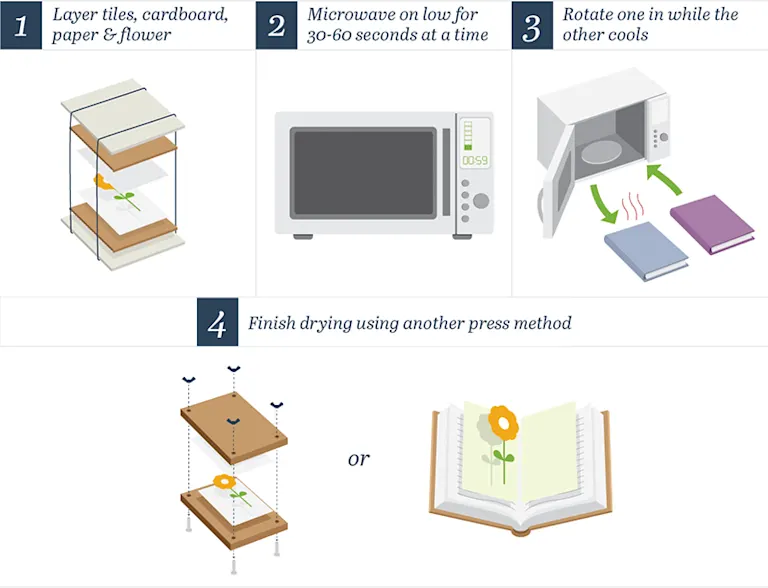 1 Layer tiles, cardboard, paper & flower

2 Microwave on low for 30-60 seconds at a time

00:59

3 Rotate one in while the other cools

4 Finish drying using another press method

or