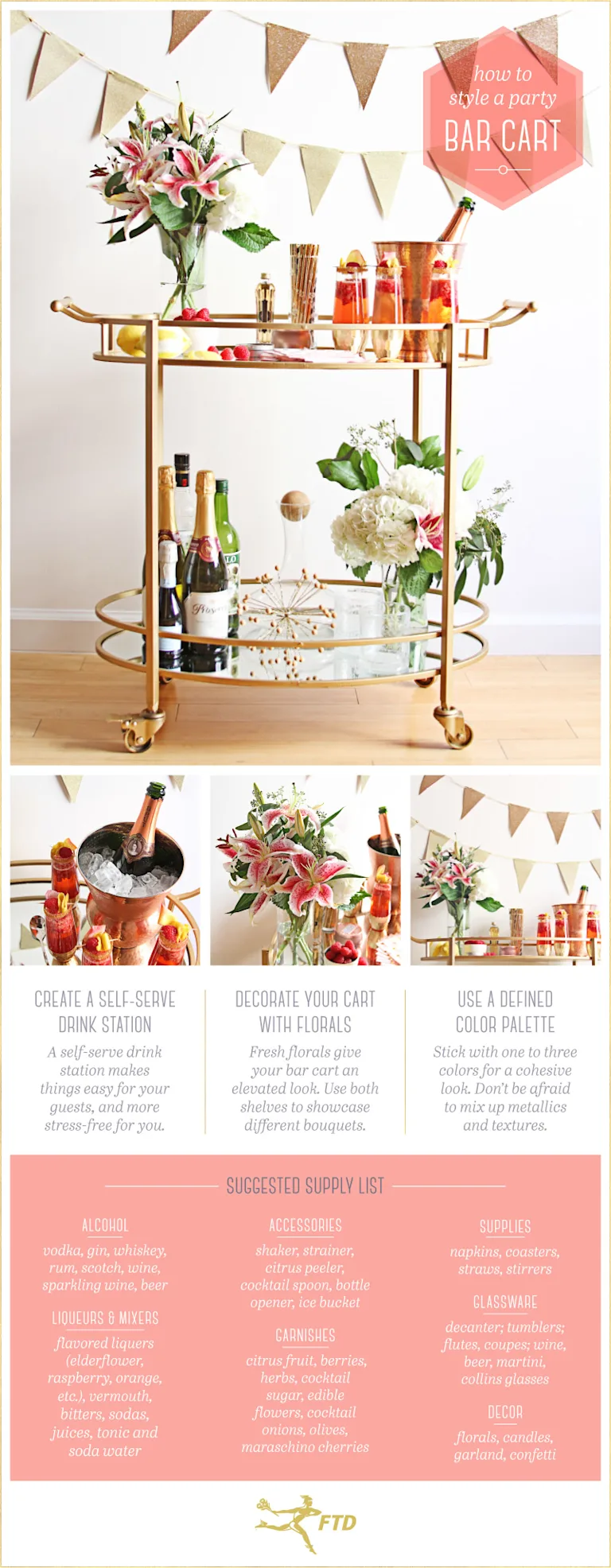 how to style a party BAR CART

CREATE A SELF-SERVE DRINK STATION

A self-serve drink station makes things easy for your guests, and more stress-free for you.

DECORATE YOUR CART WITH FLORALS

Fresh florals give your bar cart an elevated look. Use both shelves to showcase different bouquets.

USE A DEFINED COLOR PALETTE

Stick with one to three colors for a cohesive look. Don't be afraid to mix up metallics and textures.

SUGGESTED SUPPLY LIST

ALCOHOL

vodka, gin, whiskey, rum, scotch, wine, sparkling wine, beer

LIQUEURS & MIXERS

flavored liquers (elderflower, raspberry, orange, etc.), vermouth, bitters, sodas, juices, tonic and soda water

ACCESSORIES

shaker, strainer, citrus peeler, cocktail spoon, bottle opener, ice bucket

GARNISHES

citrus fruit, berries, herbs, cocktail sugar, edible flowers, cocktail onions, olives, maraschino cherries

SUPPLIES

napkins, coasters, straws, stirrers

GLASSWARE

decanter; tumblers; flutes, coupes; wine, beer, martini, collins glasses

DECOR

florals, candles, garland, confetti

FTD