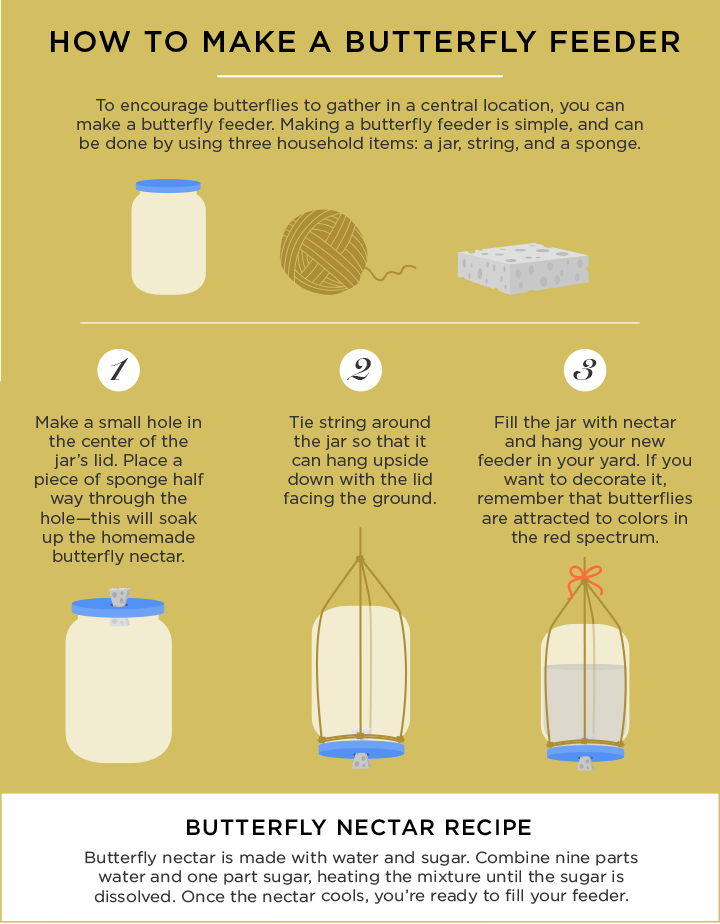 HOW TO MAKE A BUTTERFLY FEEDER

To encourage butterflies to gather in a central location, you can make a butterfly feeder. Making a butterfly feeder is simple, and can be done by using three household items: a jar, string, and a sponge.

1

Make a small hole in the center of the jar's lid. Place a piece of sponge half way through the hole—this will soak up the homemade butterfly nectar.

2

Tie string around the jar so that it can hang upside down with the lid facing the ground.

3

Fill the jar with nectar and hang your new feeder in your yard. If you want to decorate it, remember that butterflies are attracted to colors in the red spectrum.

BUTTERFLY NECTAR RECIPE

Butterfly nectar is made with water and sugar. Combine nine parts water and one part sugar, heating the mixture until the sugar is dissolved. Once the nectar cools, you're ready to fill your feeder.