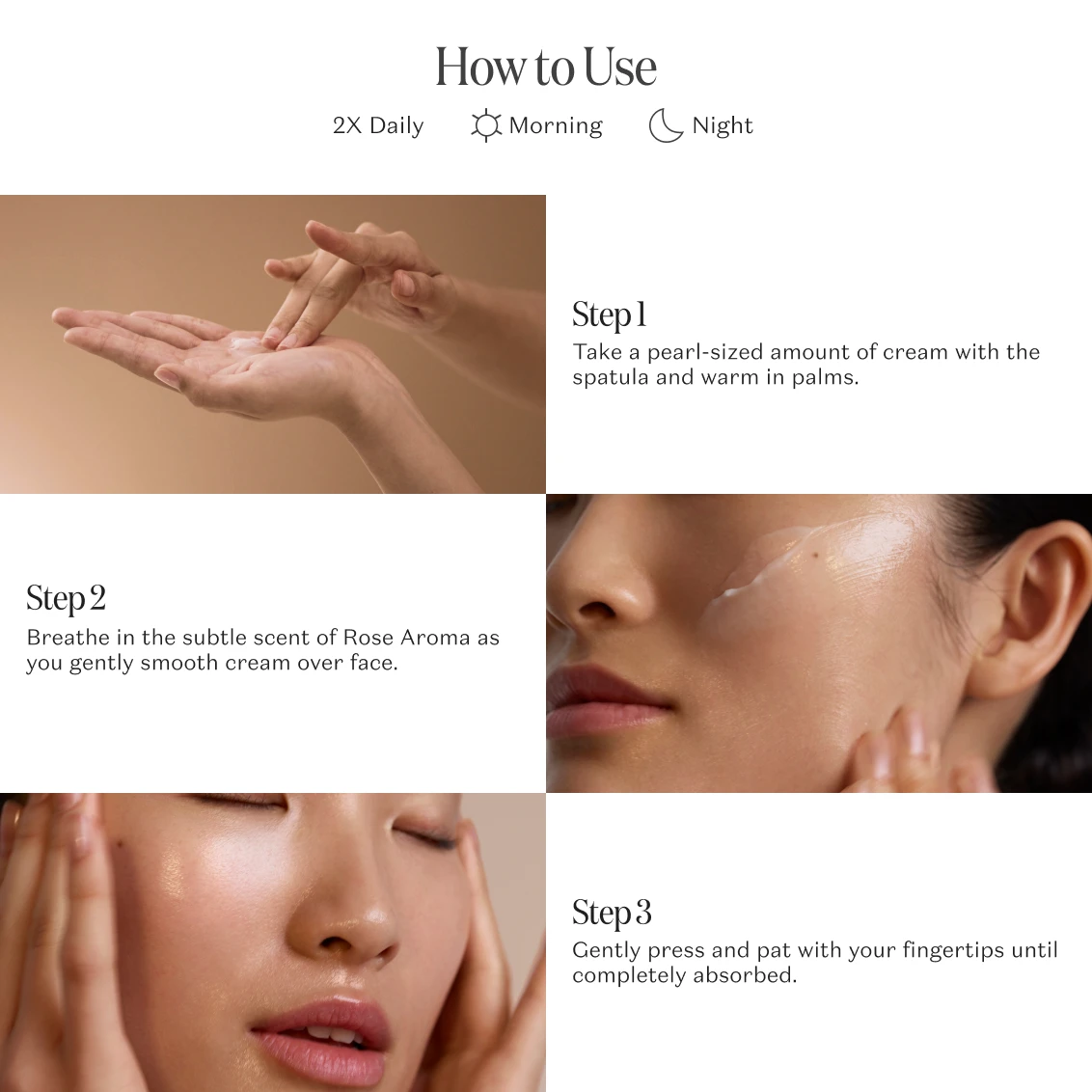 How to Use

2X Daily Morning Night

Step 1
Take a pearl-sized amount of cream with the spatula and warm in palms.

Step 2
Breathe in the subtle scent of Rose Aroma as you gently smooth cream over face.

Step 3
Gently press and pat with your fingertips until completely absorbed.